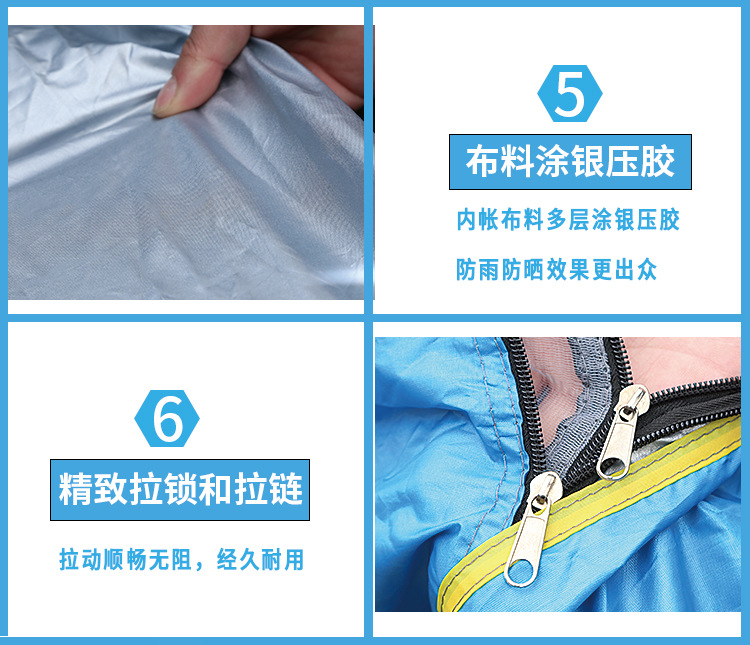 5

布料涂银压胶

内帐布料多层涂银压胶

防雨防晒效果更出众

6

精致拉锁和拉链

拉动顺畅无阻，经久耐用