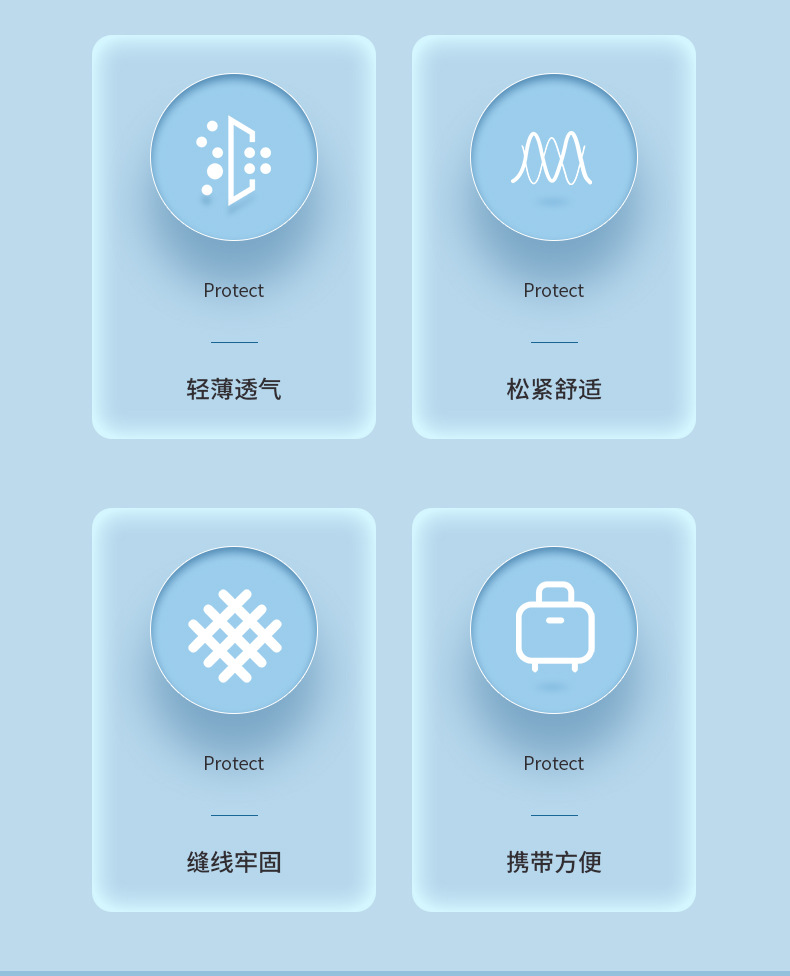 Protect

轻薄透气

Protect

松紧舒适

Protect

缝线牢固

Protect

携带方便