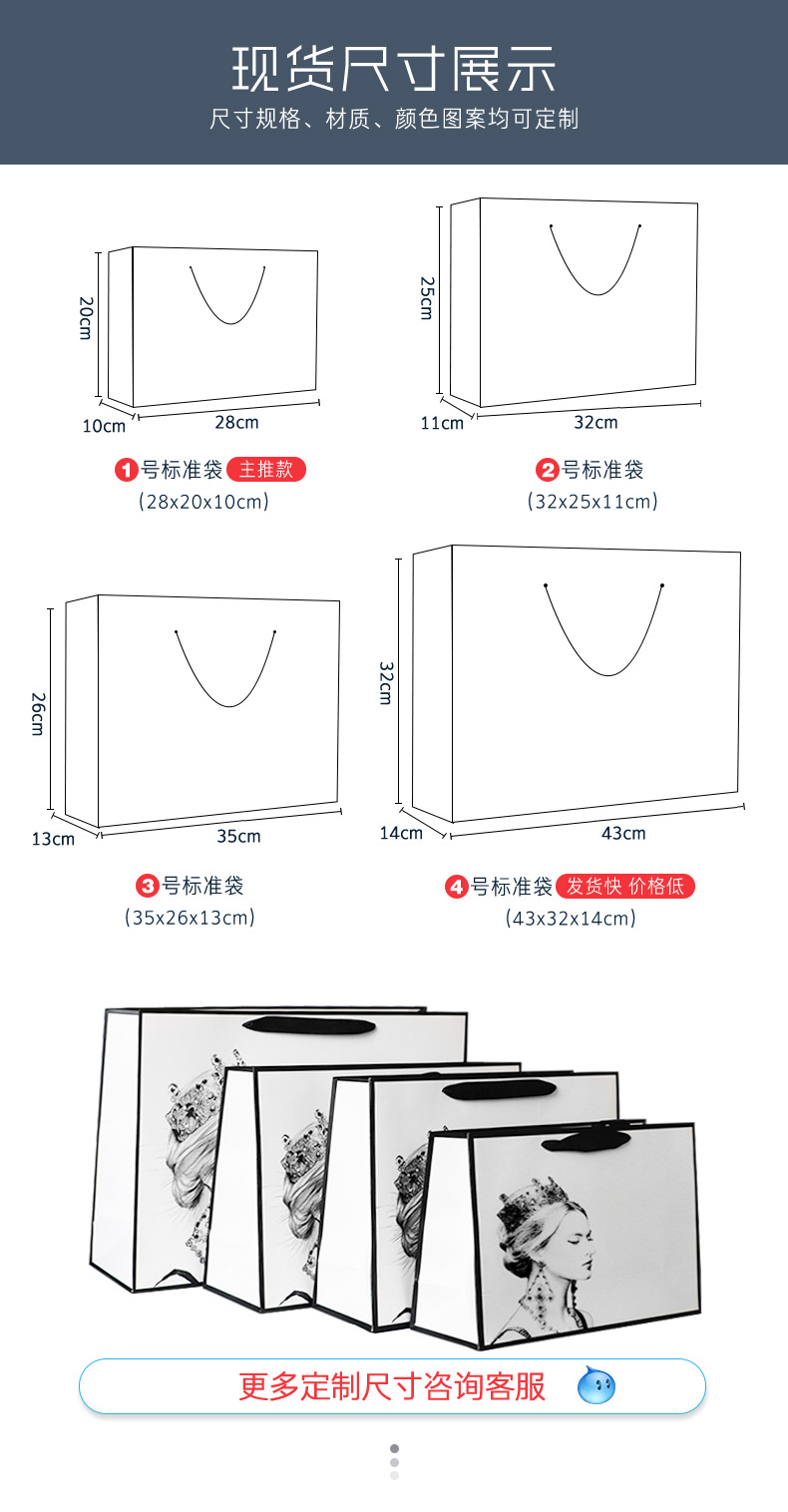 现货尺寸展示

尺寸规格、材质、颜色图案均可定制

20cm
10cm
28cm

1 号标准袋 主推款
(28x20x10cm)

25cm
11cm
32cm

2 号标准袋
(32x25x11cm)

26cm
13cm
35cm

3 号标准袋
(35x26x13cm)

32cm
14cm
43cm

4 号标准袋 发货快 价格低
(43x32x14cm)

更多定制尺寸咨询客服