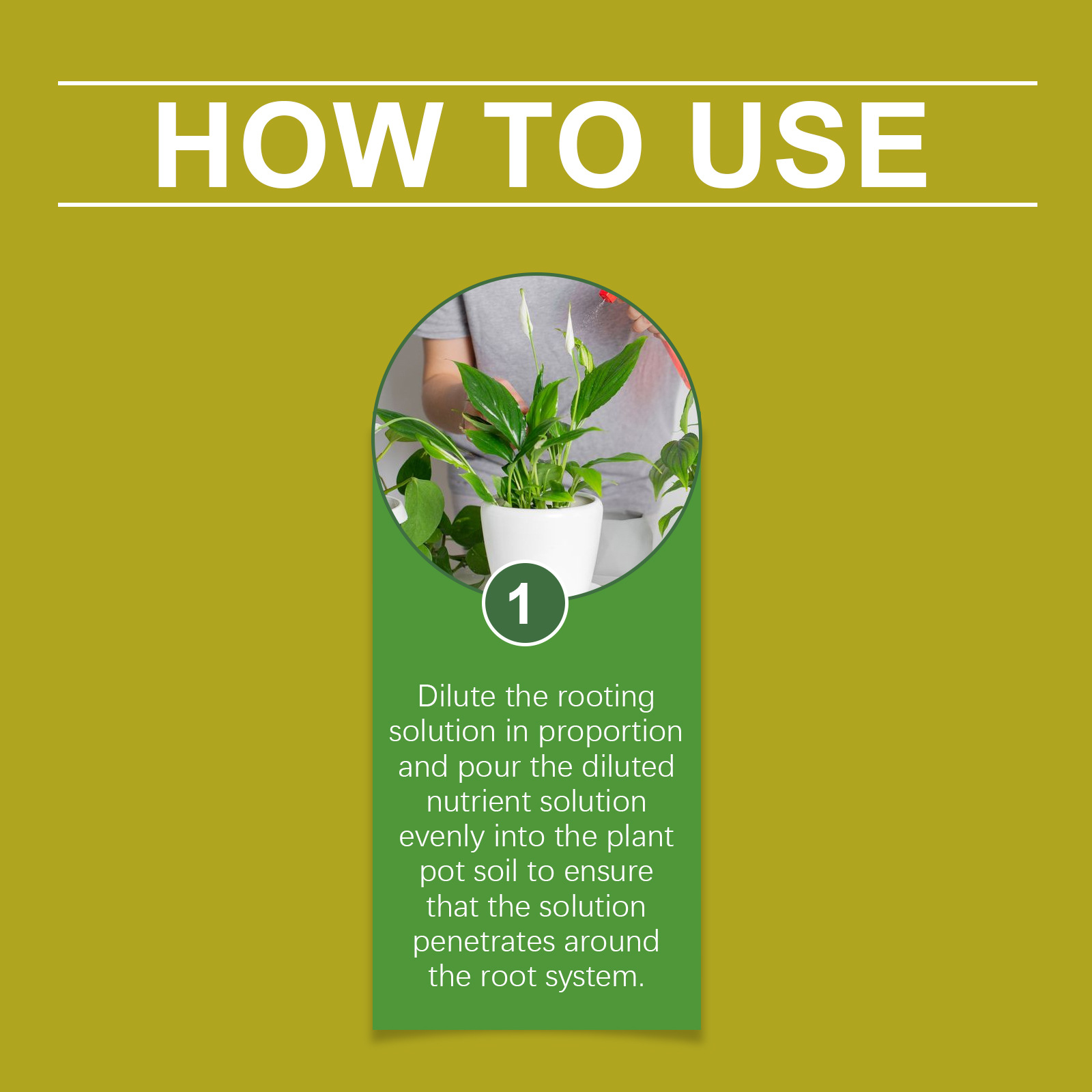 HOW TO USE

1

Dilute the rooting solution in proportion and pour the diluted nutrient solution evenly into the plant pot soil to ensure that the solution penetrates around the root system.