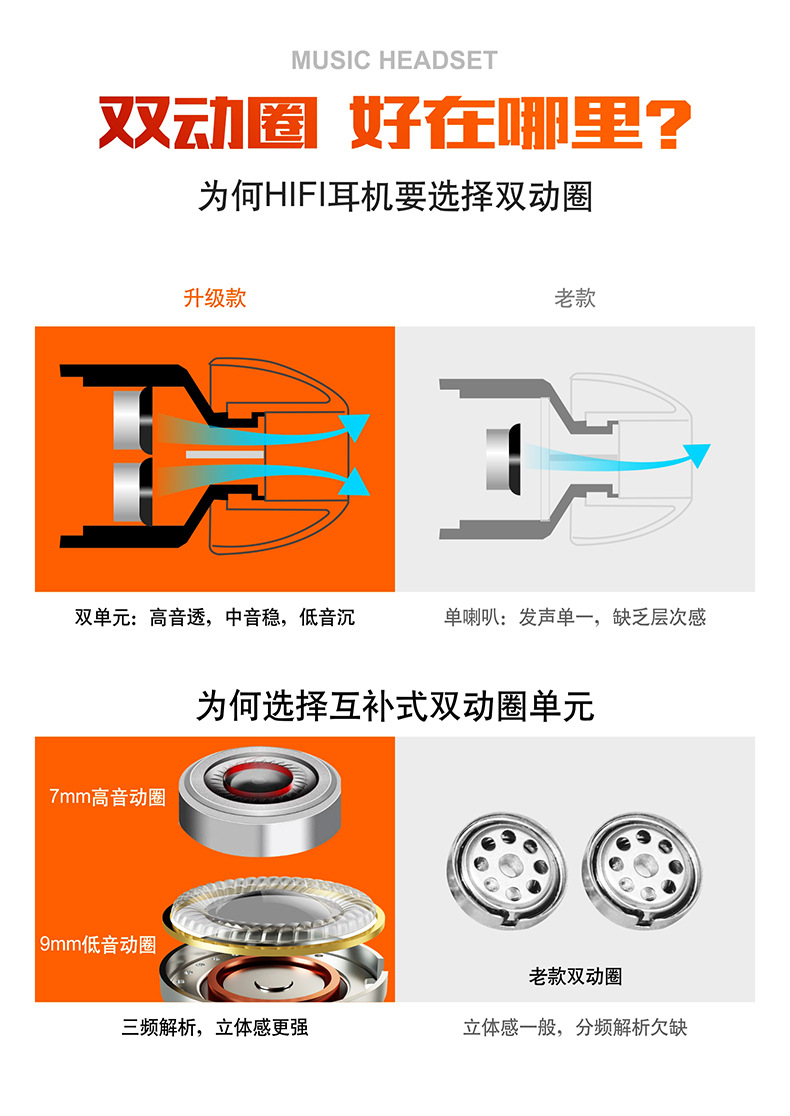 MUSIC HEADSET

双动圈 好在哪里？

为何HIFI耳机要选择双动圈

升级款

老款

双单元：高音透，中音稳，低音沉

单喇叭：发声单一，缺乏层次感

为何选择互补式双动圈单元

7mm高音动圈

9mm低音动圈

老款双动圈

三频解析，立体感更强

立体感一般，分频解析欠缺