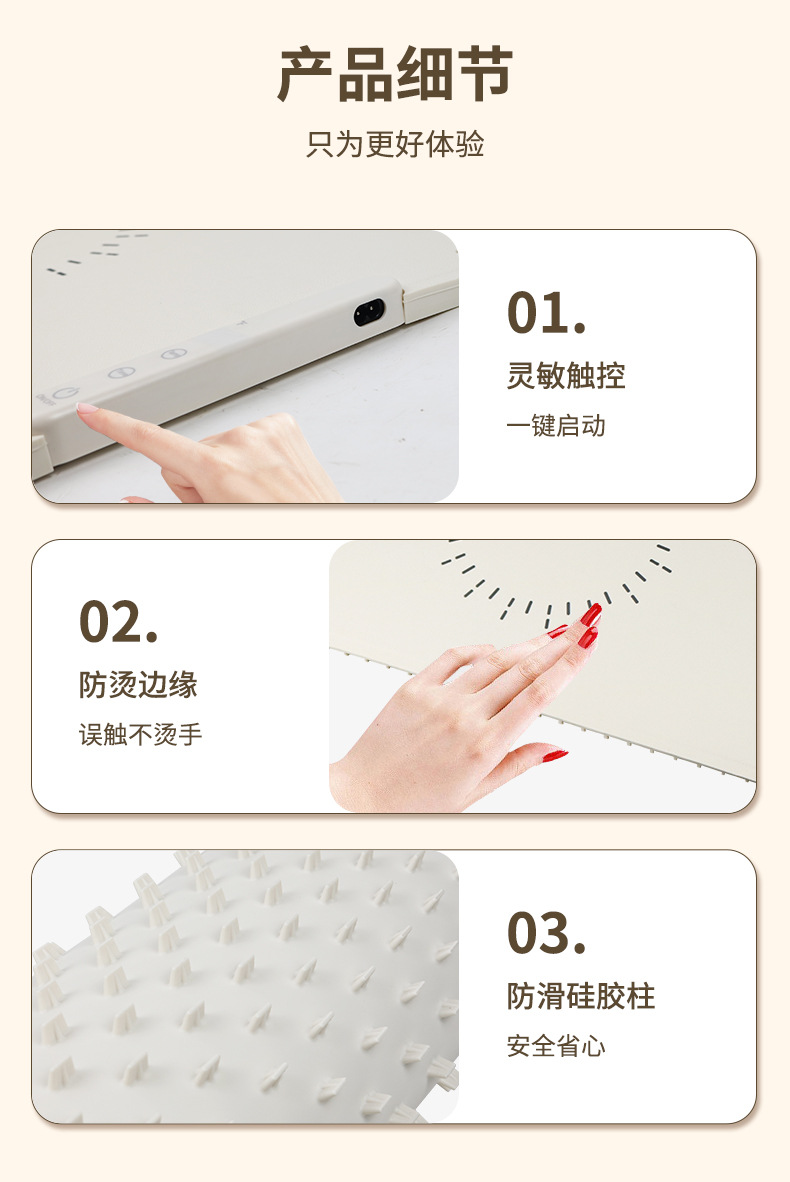 产品细节

只为更好体验

01.

灵敏触控

一键启动

02.

防烫边缘

误触不烫手

03.

防滑硅胶柱

安全省心