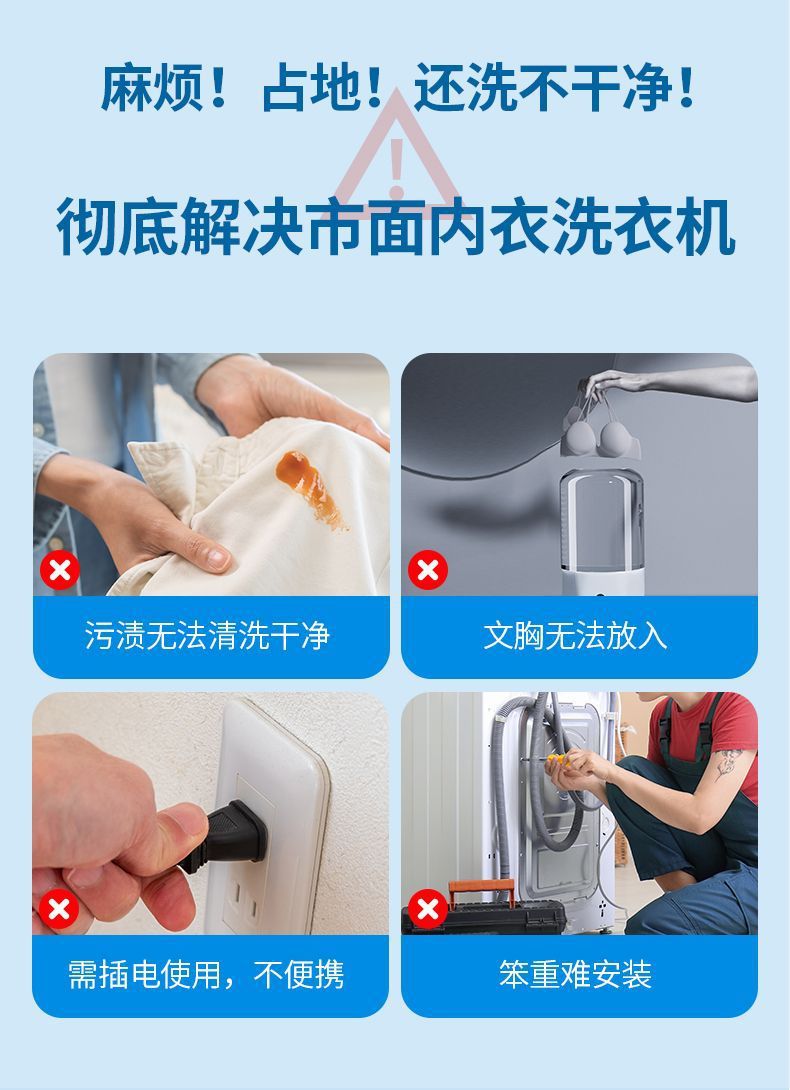 麻烦！占地！还洗不干净！

彻底解决市面内衣洗衣机

污渍无法清洗干净

文胸无法放入

需插电使用，不便携

笨重难安装