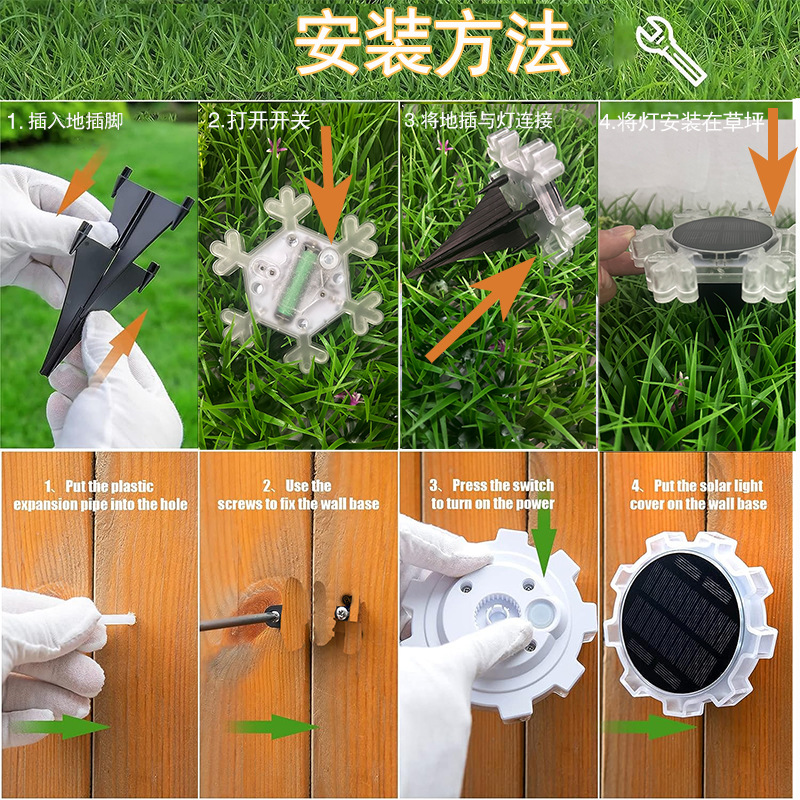 安装方法

1. 插入地插脚

2.打开开关

3.将地插与灯连接

4.将灯安装在草坪

1、Put the plastic expansion pipe into the hole

2、Use the screws to fix the wall base

3、Press the switch to turn on the power

4、Put the solar light cover on the wall base