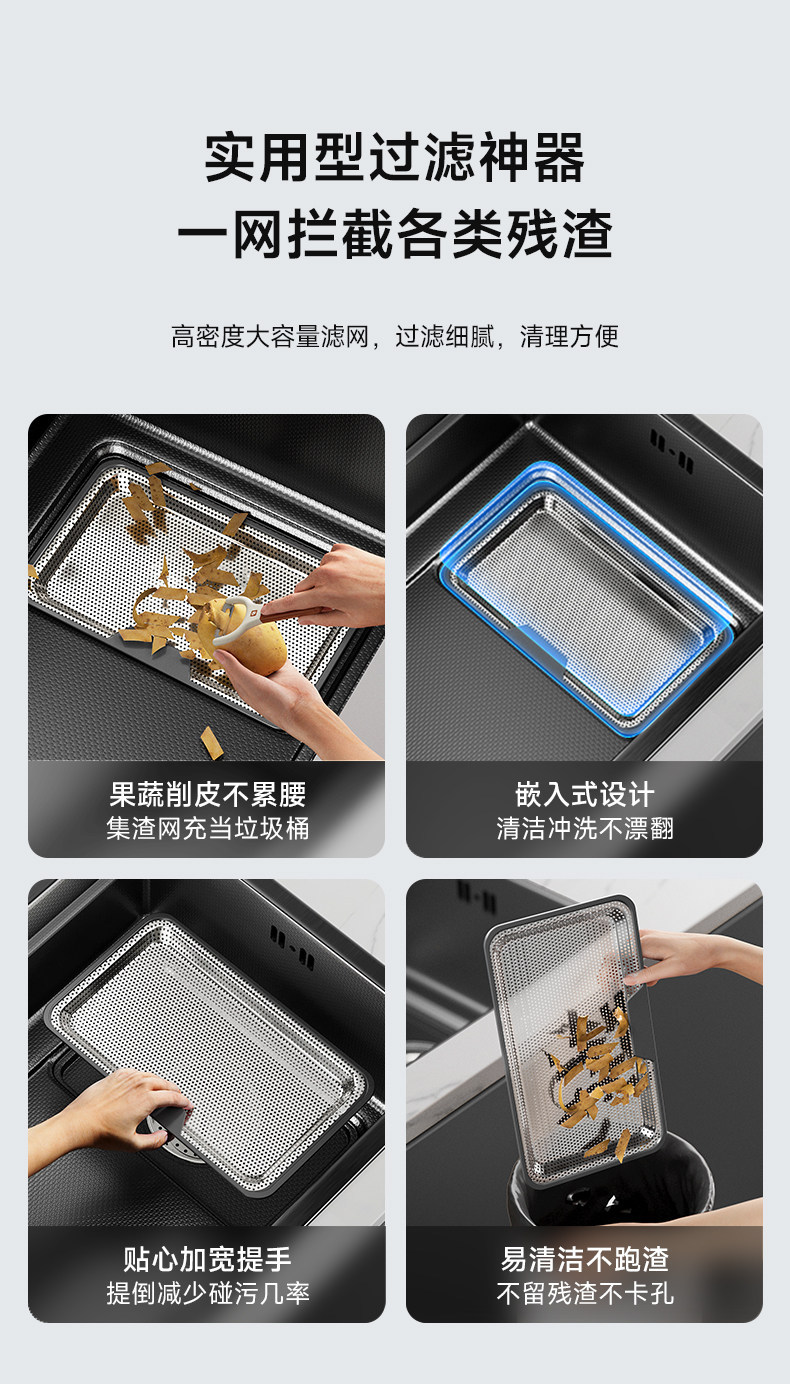 实用型过滤神器
一网拦截各类残渣

高密度大容量滤网，过滤细腻，清理方便

果蔬削皮不累腰
集渣网充当垃圾桶

嵌入式设计
清洁冲洗不漂翻

贴心加宽提手
提倒减少碰污几率

易清洁不跑渣
不留残渣不卡孔