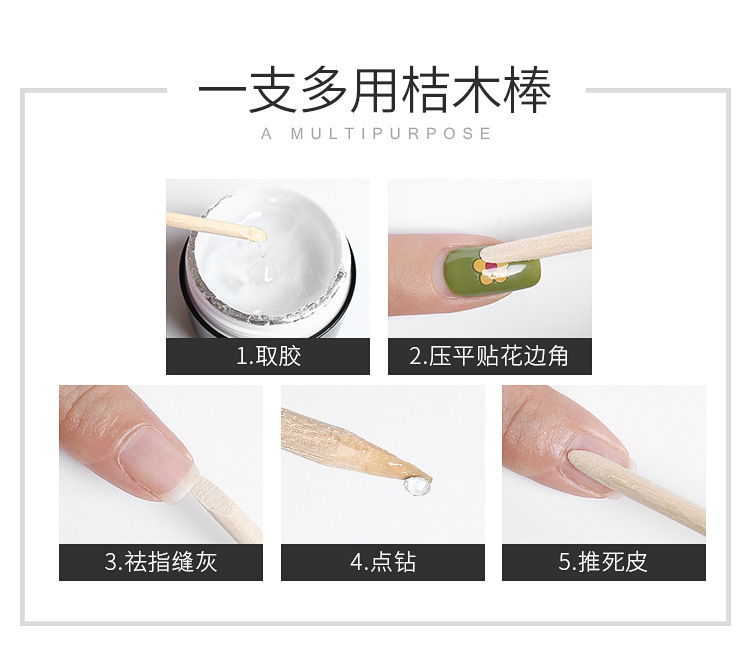 一支多用桔木棒

A MULTIPURPOSE

1.取胶

2.压平贴花边角

3.祛指缝灰

4.点钻

5.推死皮