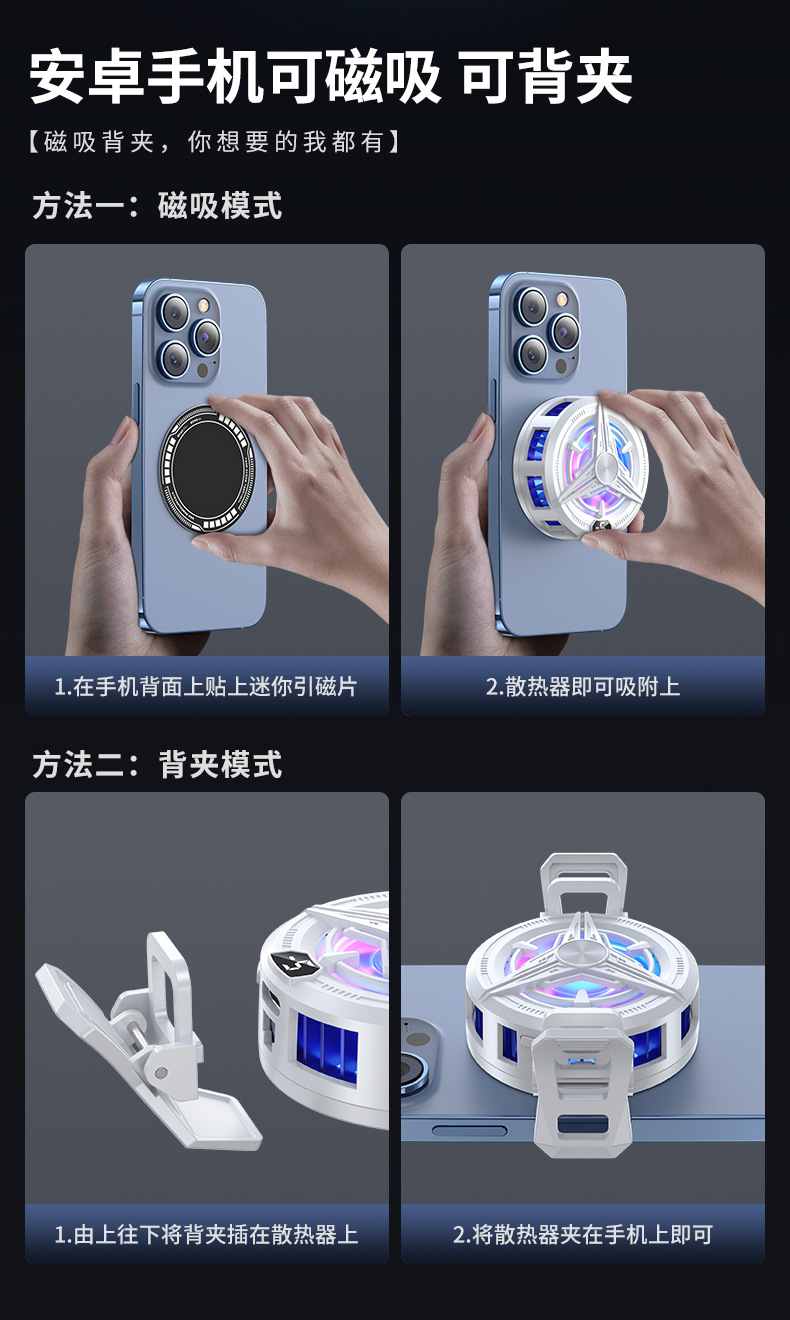 安卓手机可磁吸 可背夹

【磁吸背夹，你想要的我都有】

方法一：磁吸模式

1.在手机背面上贴上迷你引磁片

2.散热器即可吸附上

方法二：背夹模式

1.由上往下将背夹插在散热器上

2.将散热器夹在手机上即可