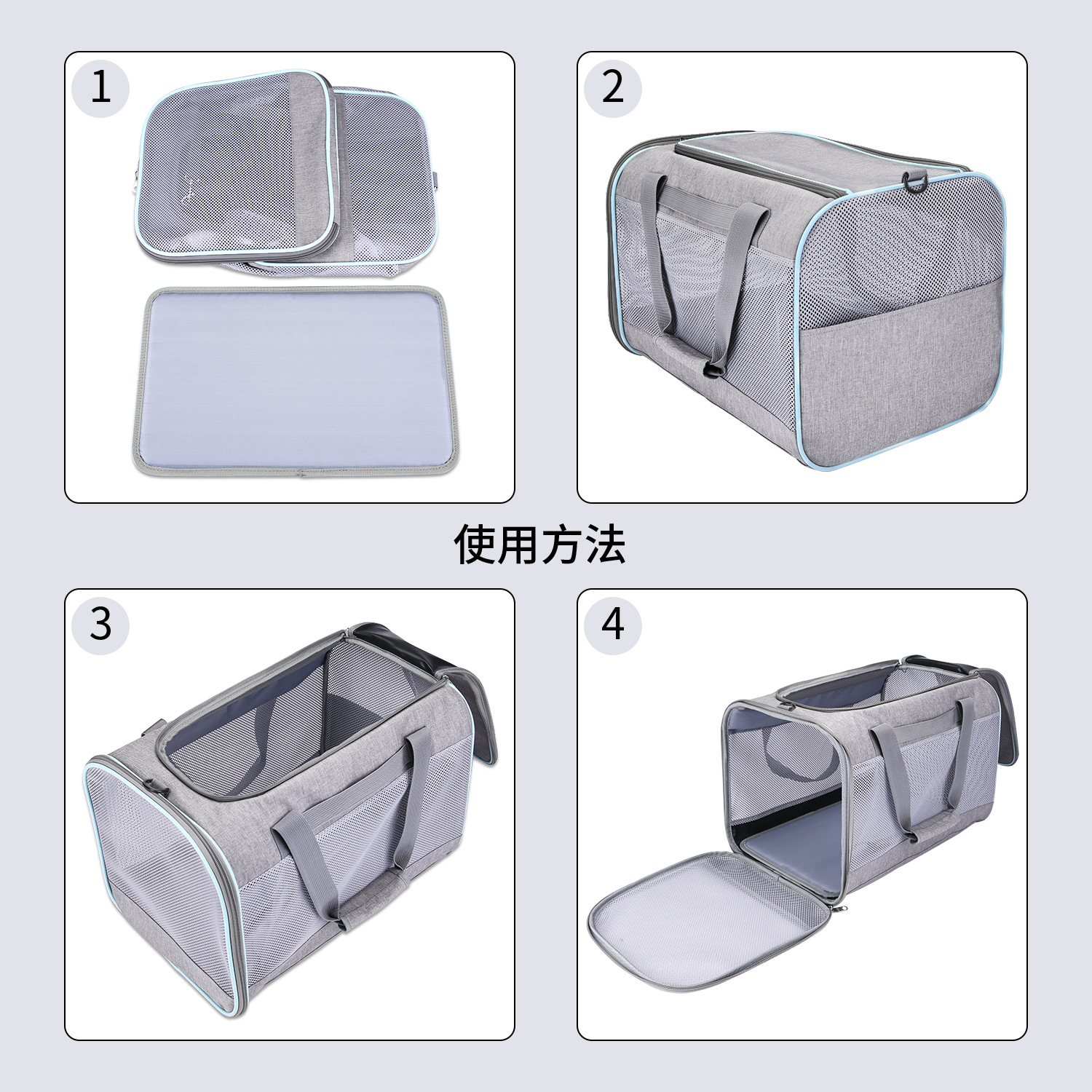 1

2

使用方法

3

4