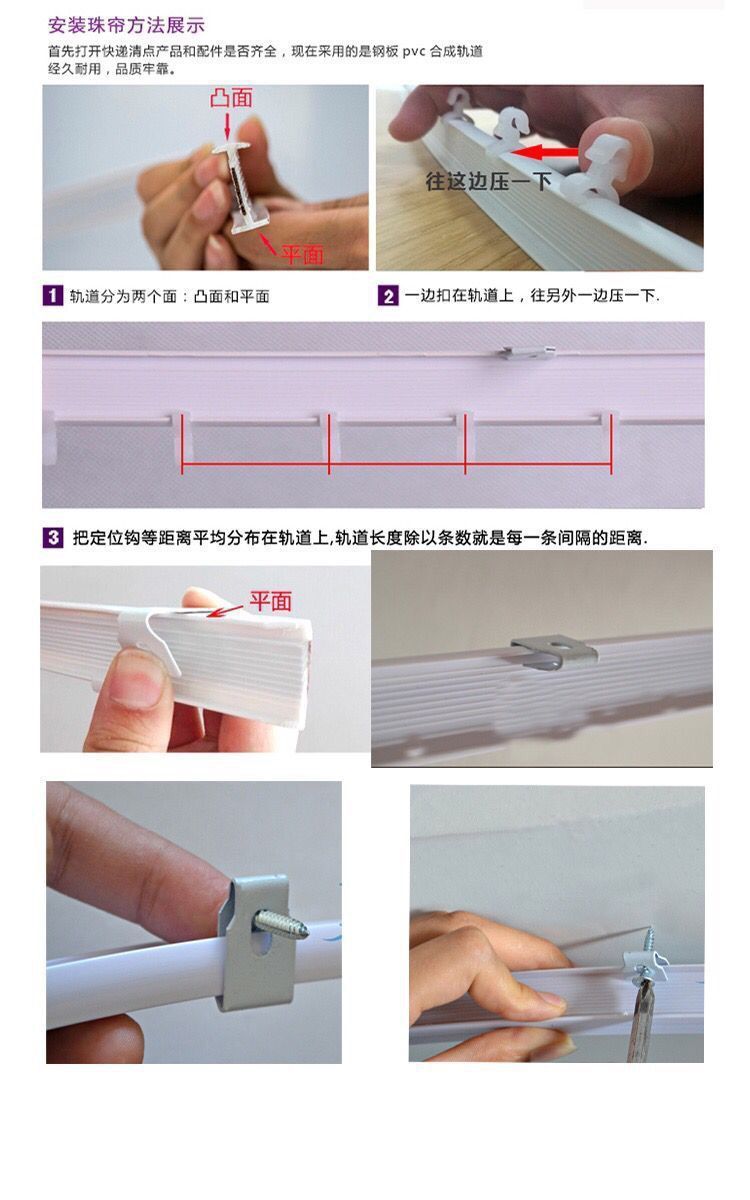 安装珠帘方法展示

首先打开快递清点产品和配件是否齐全，现在采用的是钢板 pvc 合成轨道经久耐用，品质牢靠。

凸面

平面

往这边压一下

1 轨道分为两个面：凸面和平面

2 一边扣在轨道上，往另外一边压一下.

3 把定位钩等距离平均分布在轨道上,轨道长度除以条数就是每一条间隔的距离.

平面