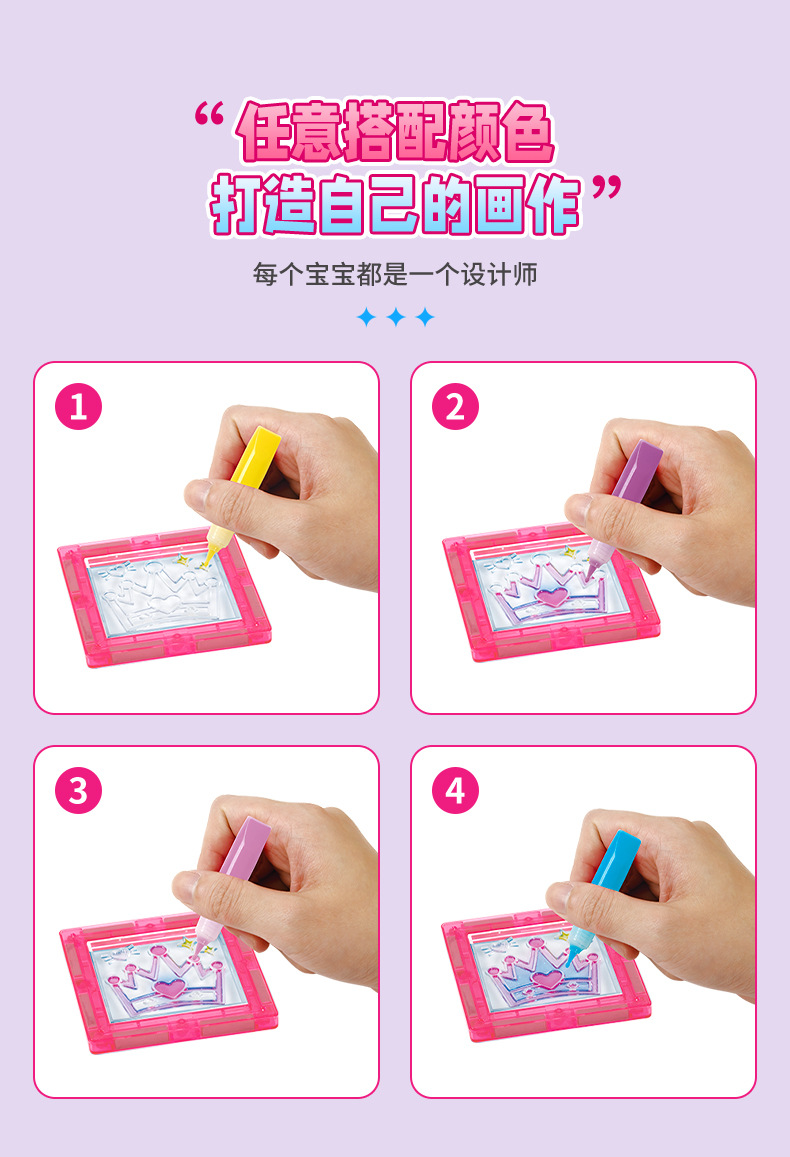 “任意搭配颜色
打造自己的画作”

每个宝宝都是一个设计师

1

2

3

4