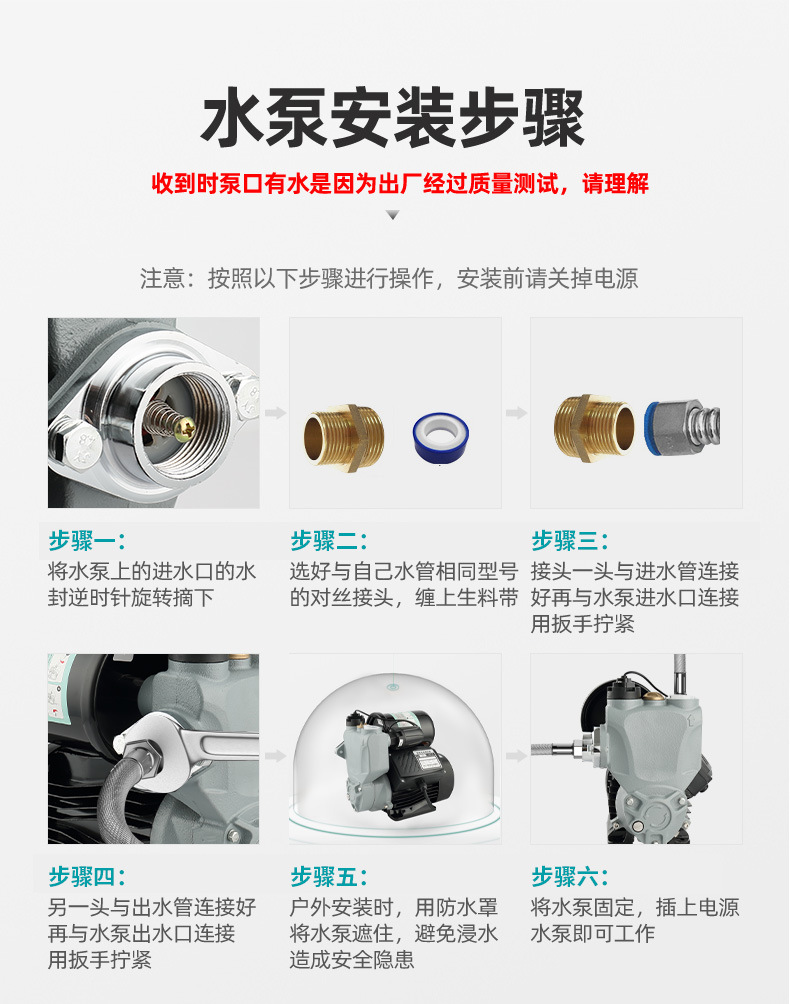 水泵安装步骤

收到时泵口有水是因为出厂经过质量测试，请理解

注意：按照以下步骤进行操作，安装前请关掉电源

步骤一：
将水泵上的进水口的水封逆时针旋转摘下

步骤二：
选好与自己水管相同型号的对丝接头，缠上生料带

步骤三：
接头一头与进水管连接好再与水泵进水口连接用扳手拧紧

步骤四：
另一头与出水管连接好再与水泵出水口连接用扳手拧紧

步骤五：
户外安装时，用防水罩将水泵遮住，避免浸水造成安全隐患

步骤六：
将水泵固定，插上电源水泵即可工作