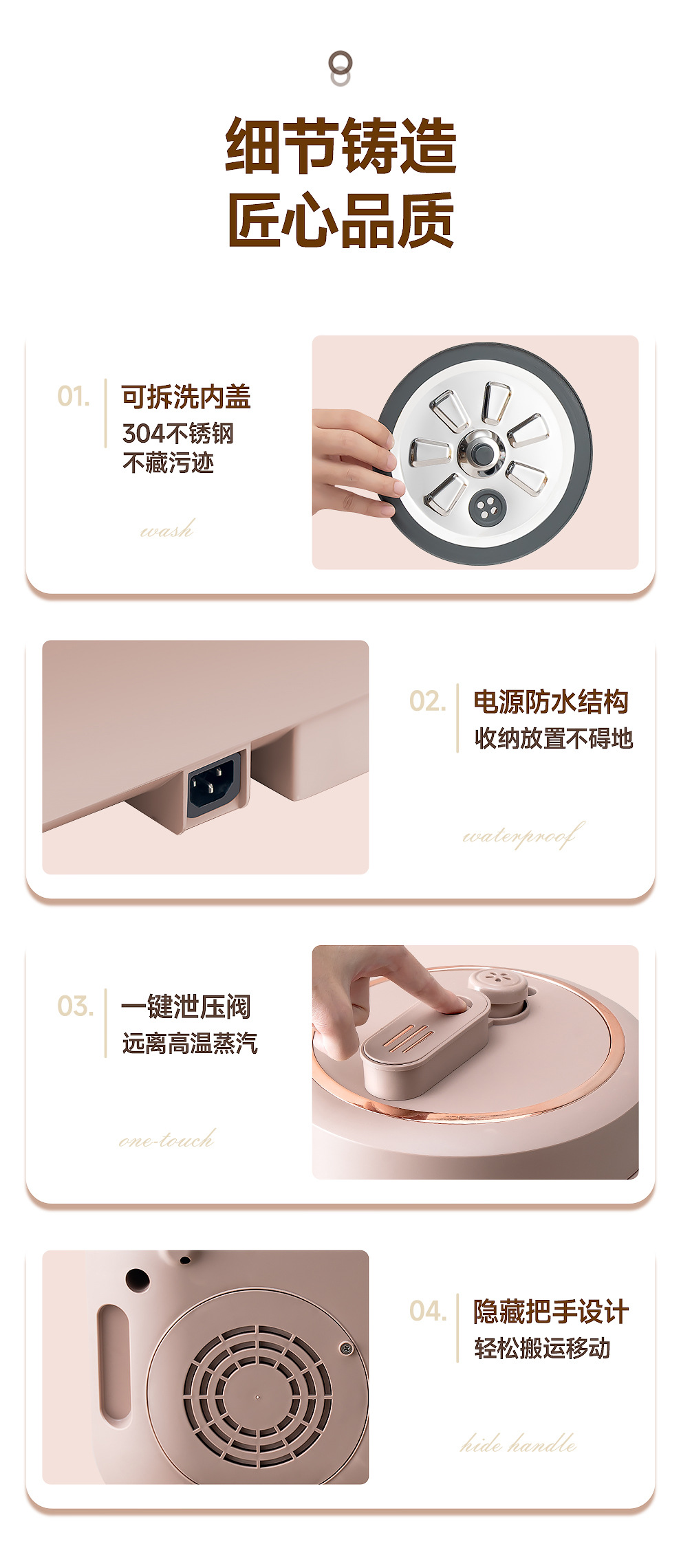 细节铸造
匠心品质

01.
可拆洗内盖
304不锈钢
不藏污迹
wash

02.
电源防水结构
收纳放置不碍地
waterproof

03.
一键泄压阀
远离高温蒸汽
one-touch

04.
隐藏把手设计
轻松搬运移动
hide handle