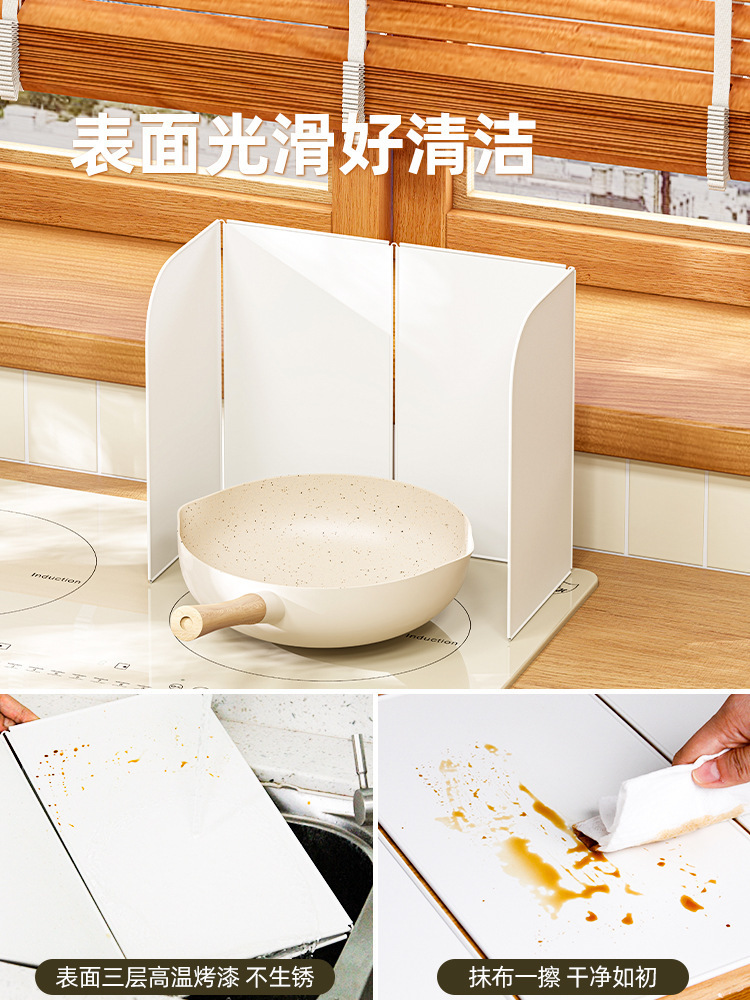 表面光滑好清洁

Induction

Induction

表面三层高温烤漆 不生锈

抹布一擦 干净如初