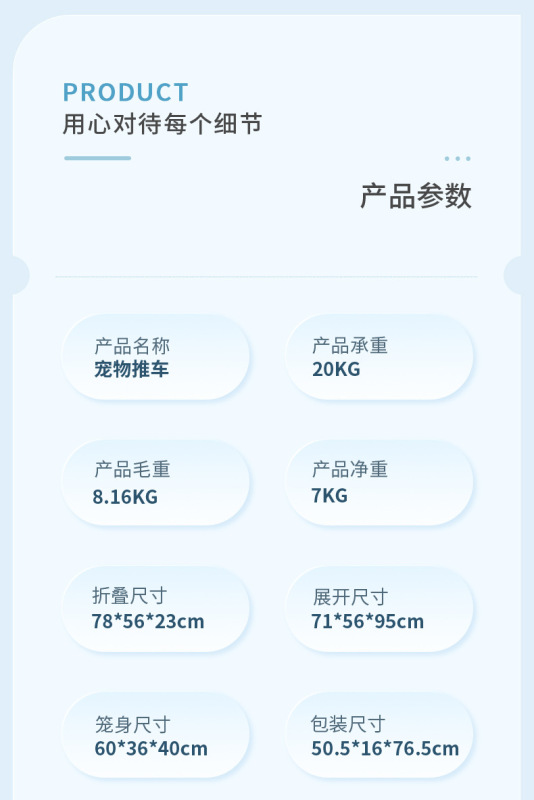 PRODUCT
用心对待每个细节

产品参数

产品名称
宠物推车

产品承重
20KG

产品毛重
8.16KG

产品净重
7KG

折叠尺寸
78*56*23cm

展开尺寸
71*56*95cm

笼身尺寸
60*36*40cm

包装尺寸
50.5*16*76.5cm