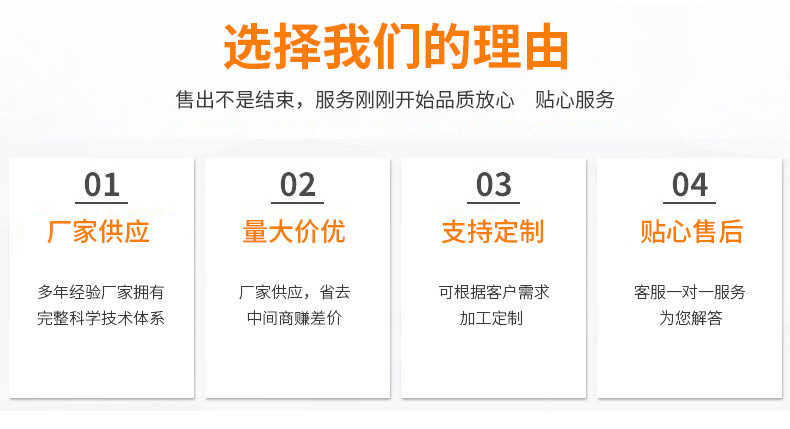 选择我们的理由

售出不是结束，服务刚刚开始品质放心 贴心服务

01

厂家供应

多年经验厂家拥有完整科学技术体系

02

量大价优

厂家供应，省去中间商赚差价

03

支持定制

可根据客户需求加工定制

04

贴心售后

客服一对一服务为您解答