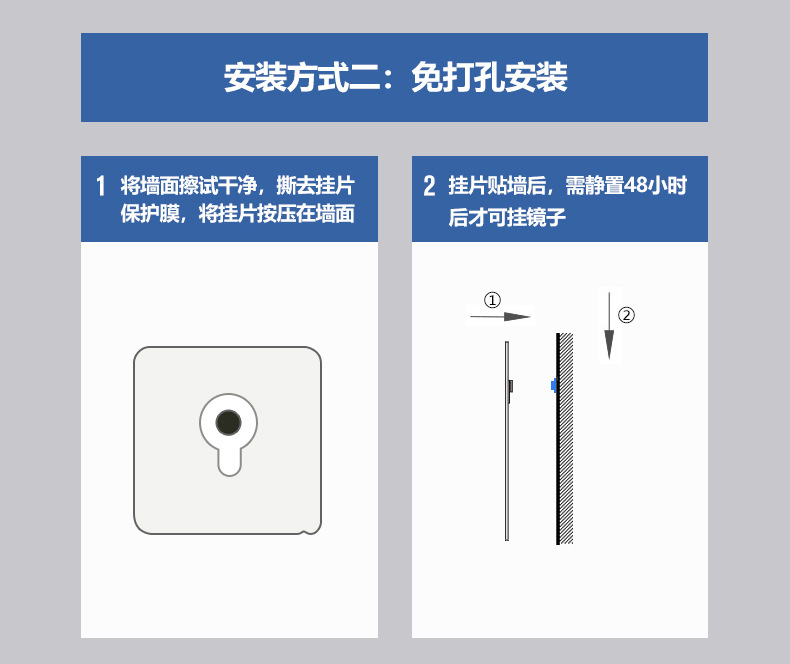 安装方式二：免打孔安装

1 将墙面擦试干净，撕去挂片保护膜，将挂片按压在墙面

2 挂片贴墙后，需静置48小时后才可挂镜子

①

②