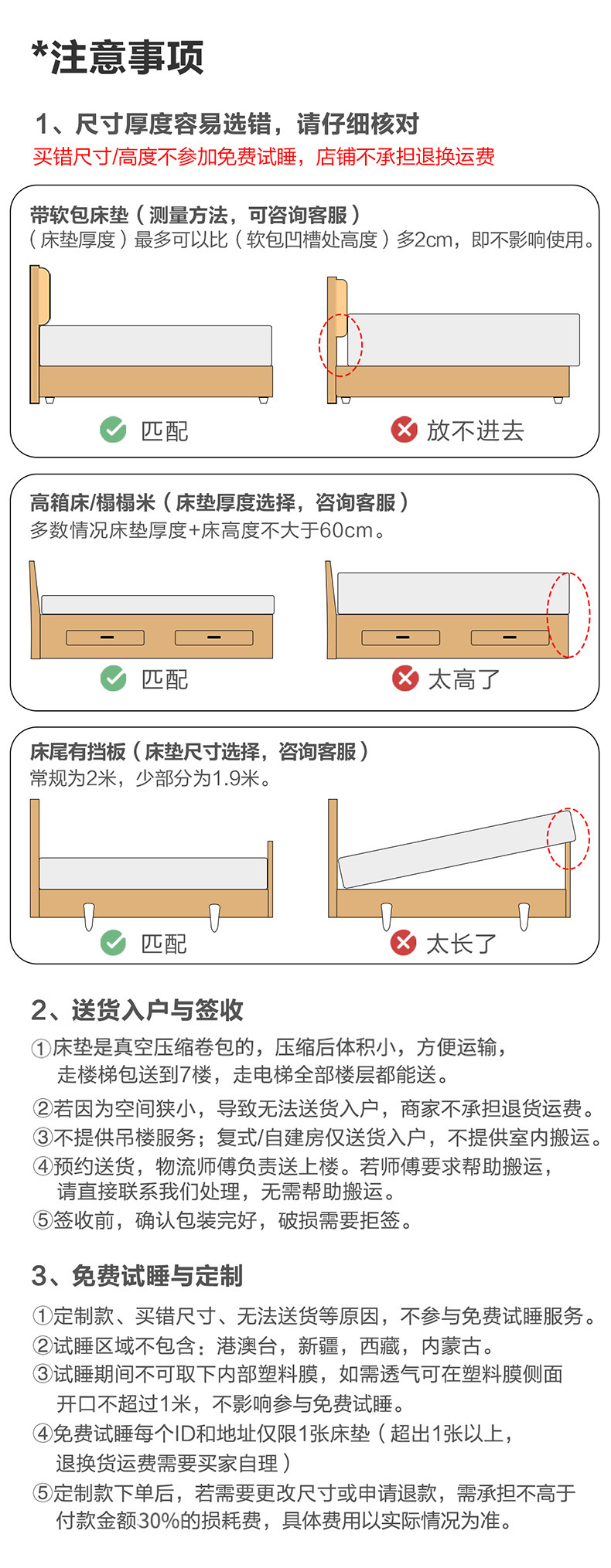 *注意事项

1、尺寸厚度容易选错，请仔细核对
买错尺寸/高度不参加免费试睡，店铺不承担退换运费

带软包床垫（测量方法，可咨询客服）
（床垫厚度）最多可以比（软包凹槽处高度）多2cm，即不影响使用。

匹配　放不进去

高箱床/榻榻米（床垫厚度选择，咨询客服）
多数情况床垫厚度+床高度不大于60cm。

匹配　太高了

床尾有挡板（床垫尺寸选择，咨询客服）
常规为2米，少部分为1.9米。

匹配　太长了

2、送货入户与签收
①床垫是真空压缩卷包的，压缩后体积小，方便运输，走楼梯包送到7楼，走电梯全部楼层都能送。
②若因为空间狭小，导致无法送货入户，商家不承担退货运费。
③不提供吊楼服务；复式/自建房仅送货入户，不提供室内搬运。
④预约送货，物流师傅负责送上楼。若师傅要求帮助搬运，请直接联系我们处理，无需帮助搬运。
⑤签收前，确认包装完好，破损需要拒签。

3、免费试睡与定制
①定制款、买错尺寸、无法送货等原因，不参与免费试睡服务。
②试睡区域不包含：港澳台，新疆，西藏，内蒙古。
③试睡期间不可取下内部塑料膜，如需透气可在塑料膜侧面开口不超过1米，不影响参与免费试睡。
④免费试睡每个ID和地址仅限1张床垫（超出1张以上，退换货运费需要买家自理）
⑤定制款下单后，若需要更改尺寸或申请退款，需承担不高于付款金额30%的损耗费，具体费用以实际情况为准。