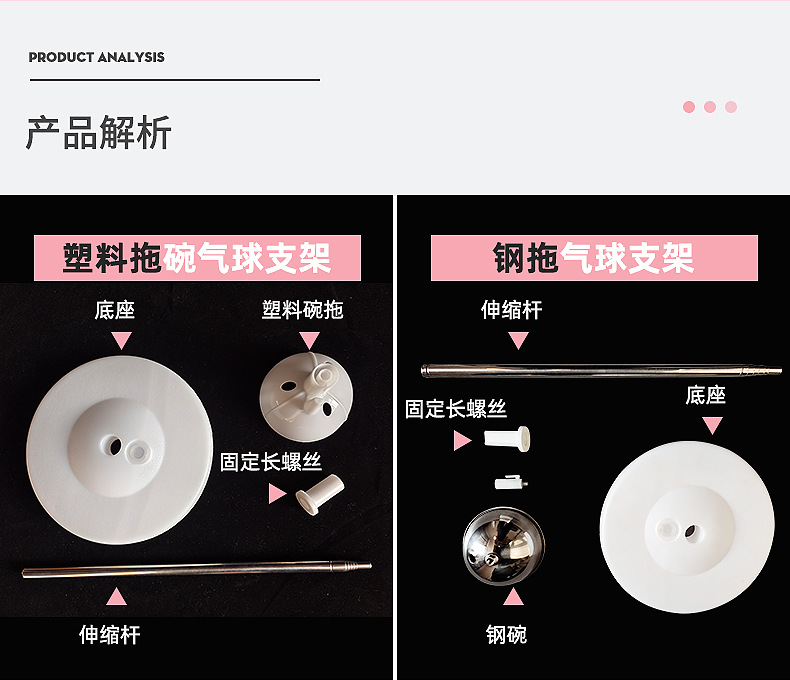 PRODUCT ANALYSIS

产品解析

塑料拖碗气球支架

底座

塑料碗拖

固定长螺丝

伸缩杆

钢拖气球支架

伸缩杆

固定长螺丝

底座

钢碗