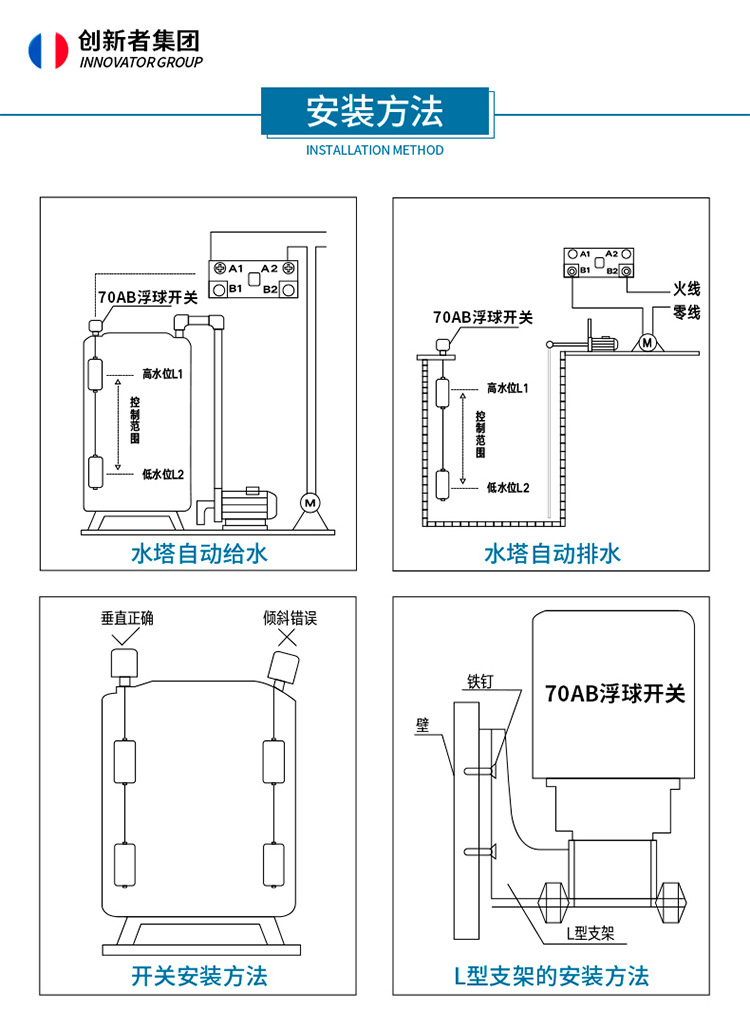 创新者集团
INNOVATOR GROUP

安装方法
INSTALLATION METHOD

A1 A2
B1 B2
70AB浮球开关
高水位L1
控制范围
低水位L2
M
水塔自动给水

A1 A2
B1 B2
火线
零线
70AB浮球开关
M
高水位L1
控制范围
低水位L2
水塔自动排水

垂直正确
倾斜错误
开关安装方法

铁钉
壁
70AB浮球开关
L型支架
L型支架的安装方法