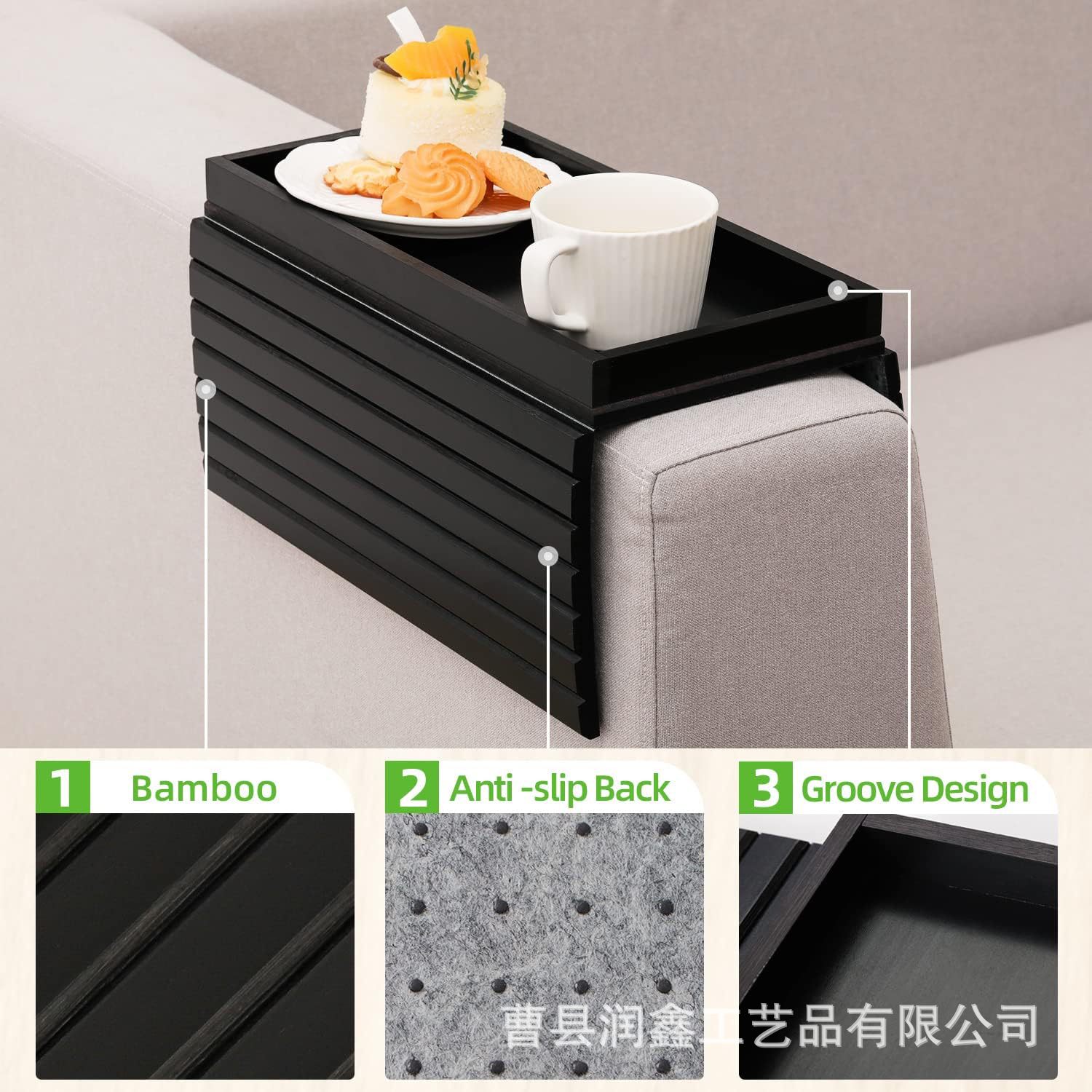 1 Bamboo

2 Anti -slip Back

3 Groove Design

曹县润鑫工艺品有限公司