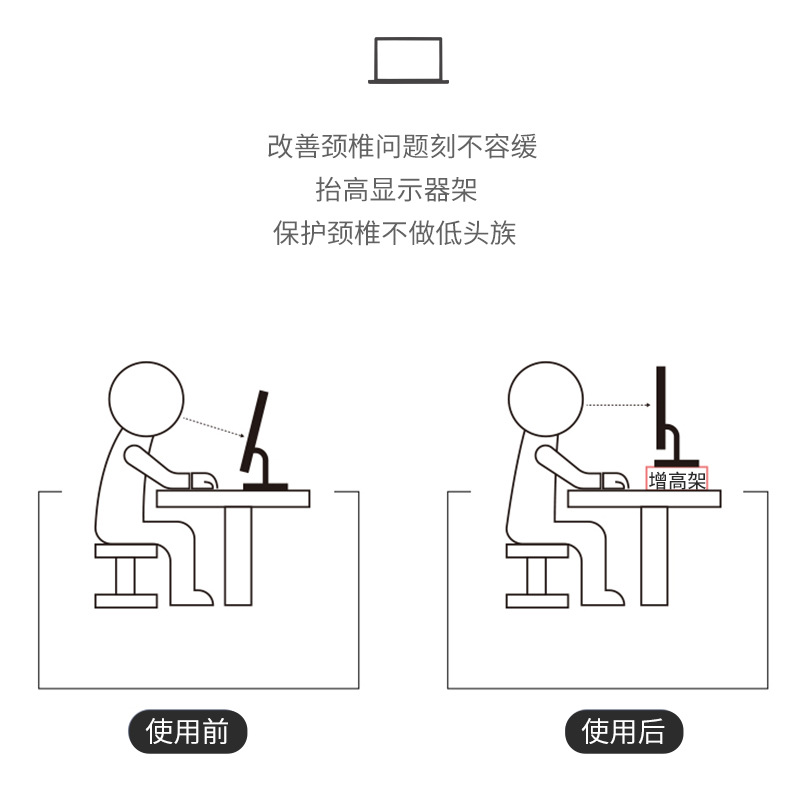 改善颈椎问题刻不容缓
抬高显示器架
保护颈椎不做低头族

增高架

使用前

使用后