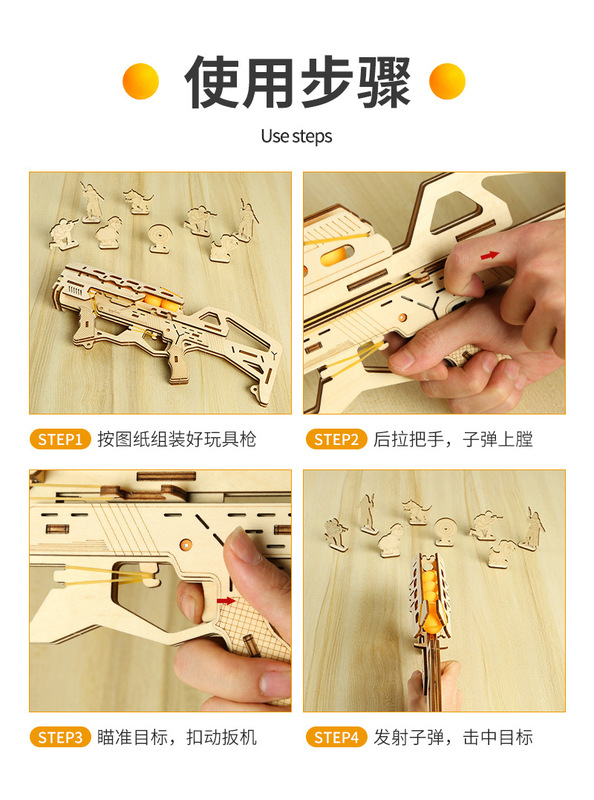 使用步骤

Use steps

STEP1 按图纸组装好玩具枪

STEP2 后拉把手，子弹上膛

STEP3 瞄准目标，扣动扳机

STEP4 发射子弹，击中目标