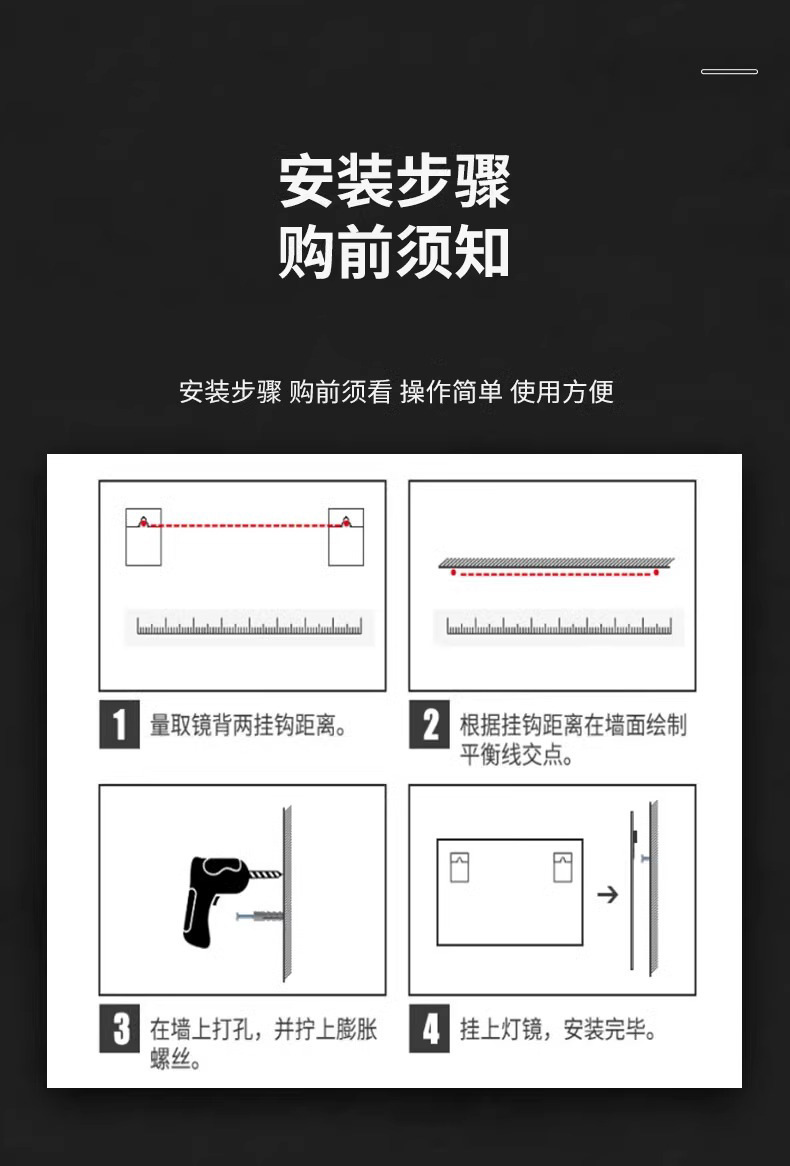 安装步骤
购前须知

安装步骤 购前须看 操作简单 使用方便

1 量取镜背两挂钩距离。

2 根据挂钩距离在墙面绘制平衡线交点。

3 在墙上打孔，并拧上膨胀螺丝。

4 挂上灯镜，安装完毕。