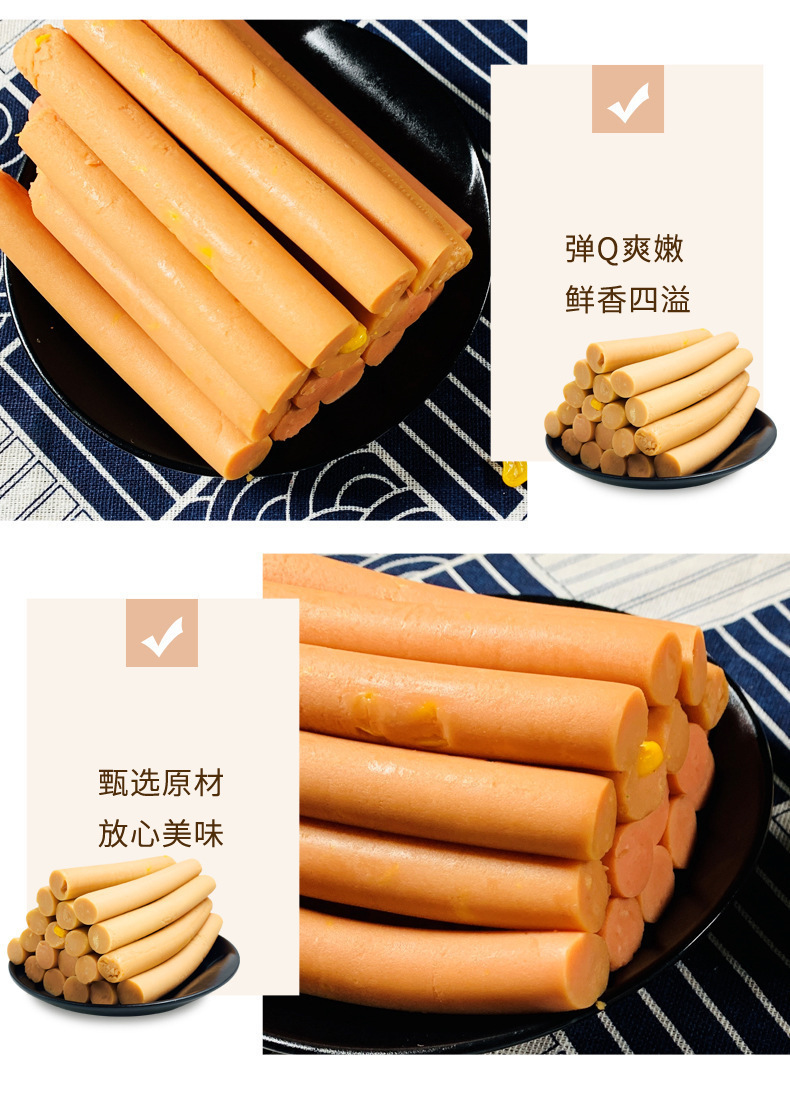 弹Q爽嫩
鲜香四溢

甄选原材
放心美味