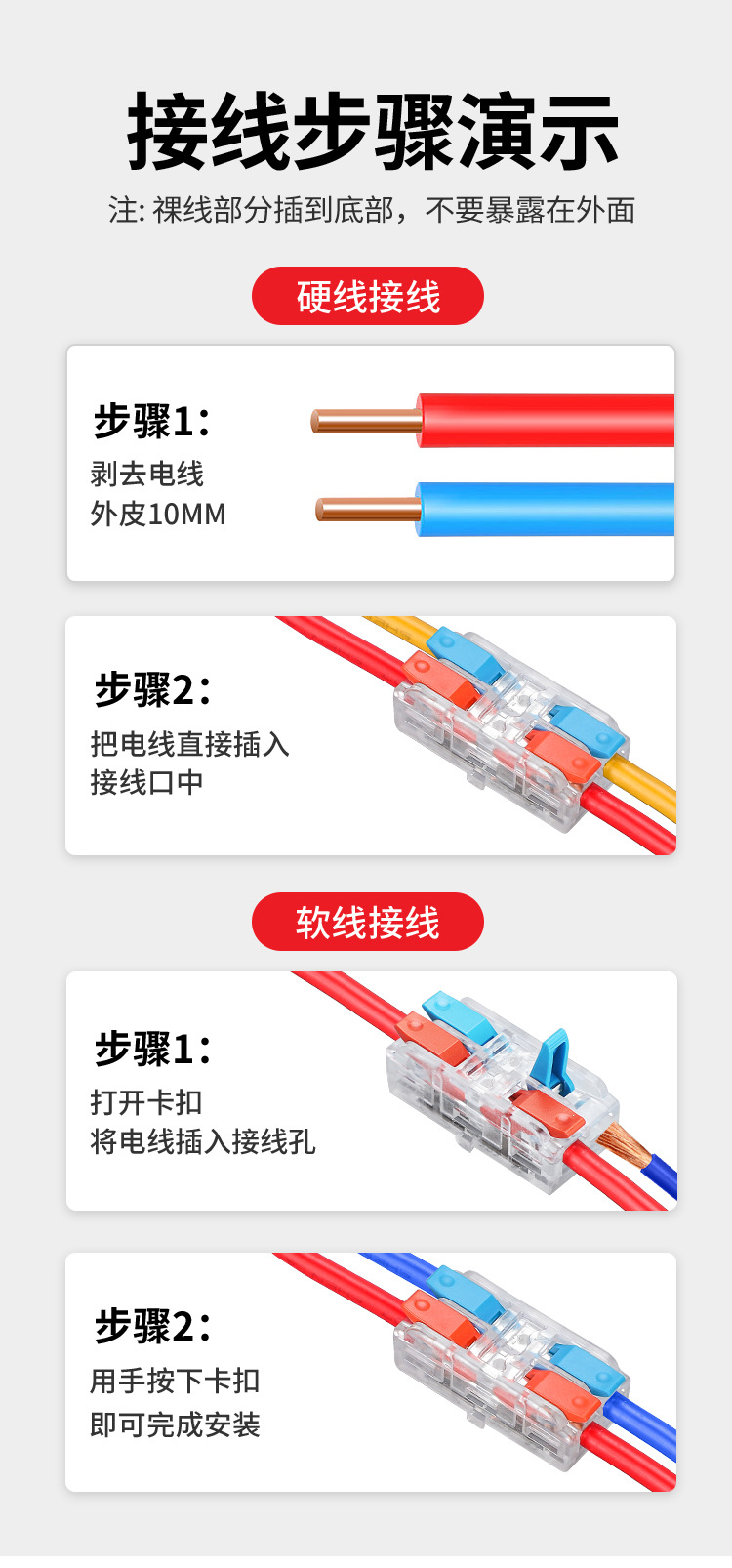 接线步骤演示

注: 裸线部分插到底部，不要暴露在外面

硬线接线

步骤1:
剥去电线
外皮10MM

步骤2:
把电线直接插入
接线口中

软线接线

步骤1:
打开卡扣
将电线插入接线孔

步骤2:
用手按下卡扣
即可完成安装