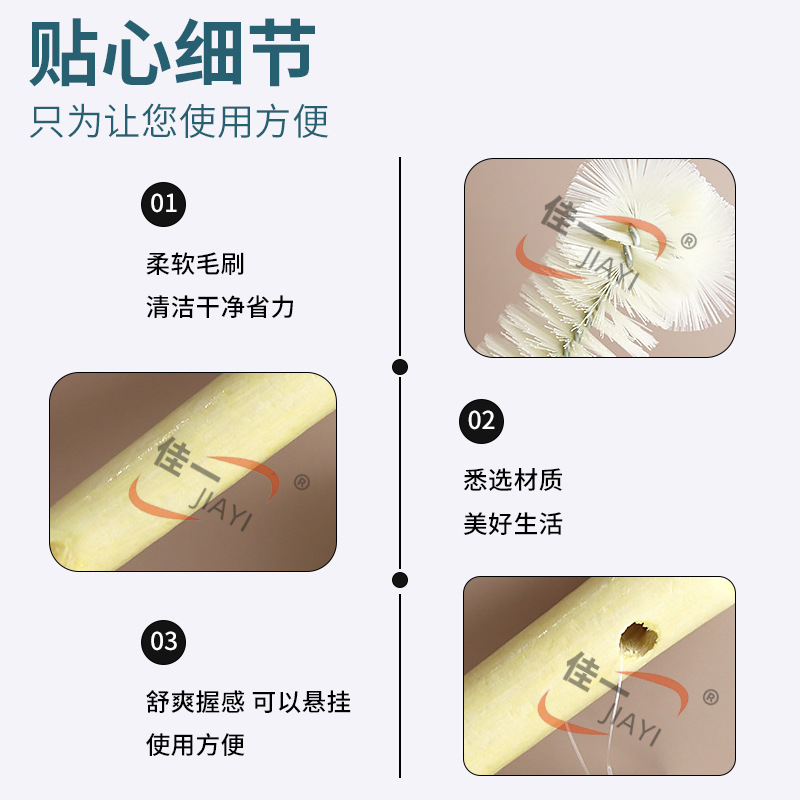 贴心细节
只为让您使用方便

01

柔软毛刷
清洁干净省力

佳一 JIAYI ®

佳一 JIAYI ®

02

悉选材质
美好生活

03

舒爽握感 可以悬挂
使用方便

佳一 JIAYI ®