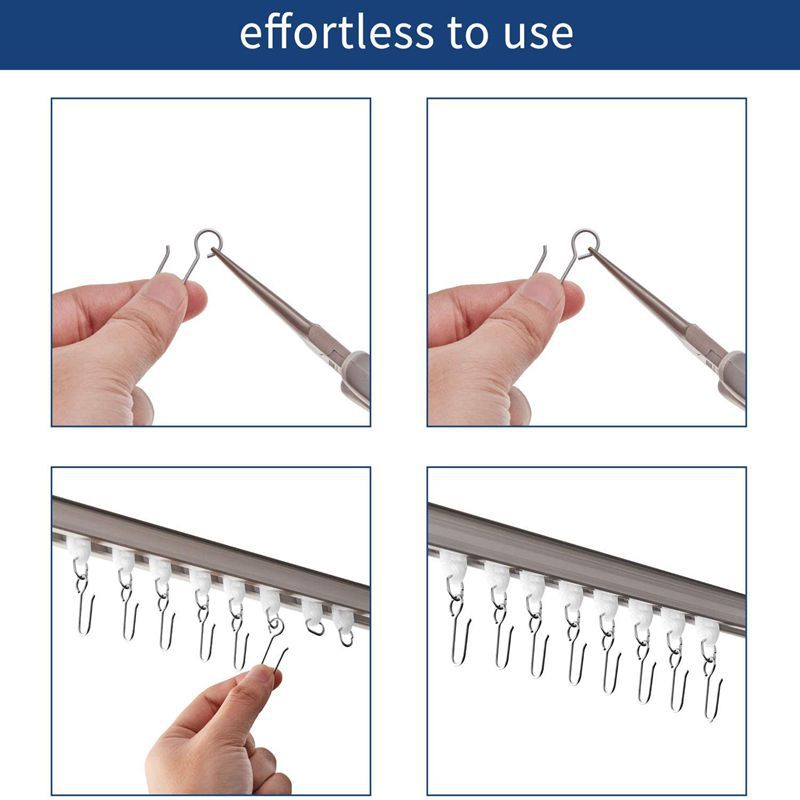 effortless to use