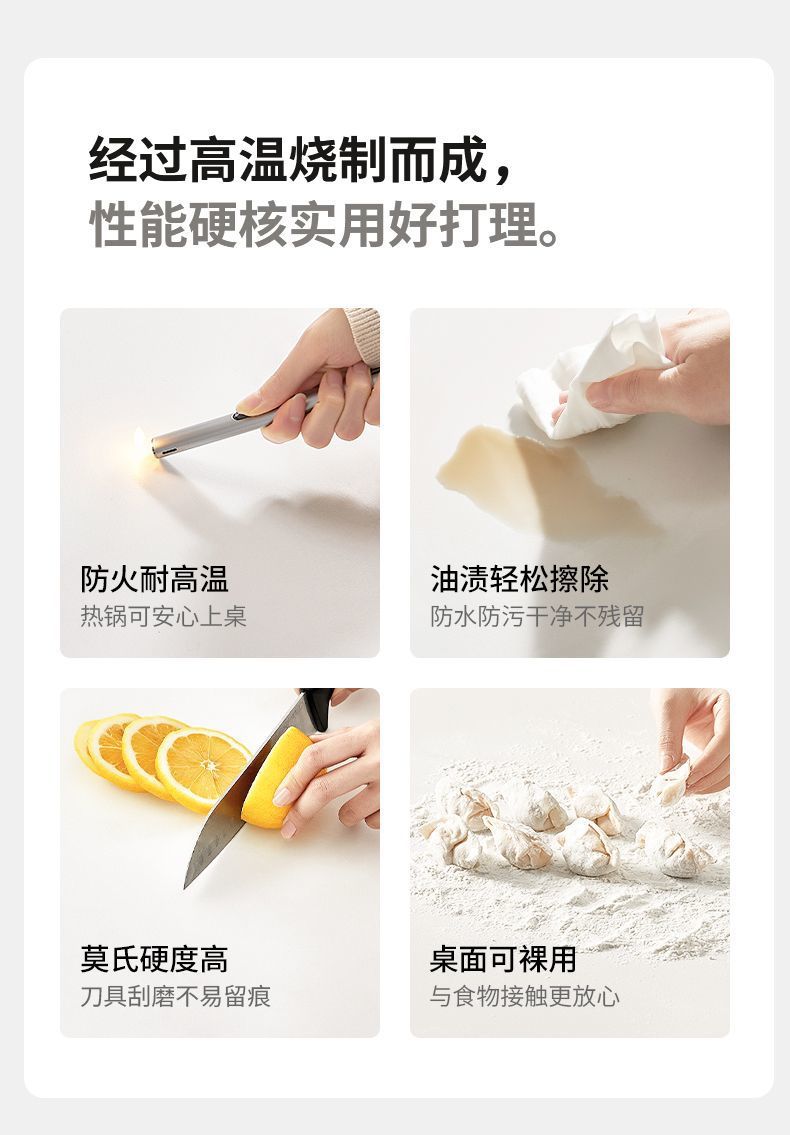 经过高温烧制而成，
性能硬核实用好打理。

防火耐高温
热锅可安心上桌

油渍轻松擦除
防水防污干净不残留

莫氏硬度高
刀具刮磨不易留痕

桌面可裸用
与食物接触更放心