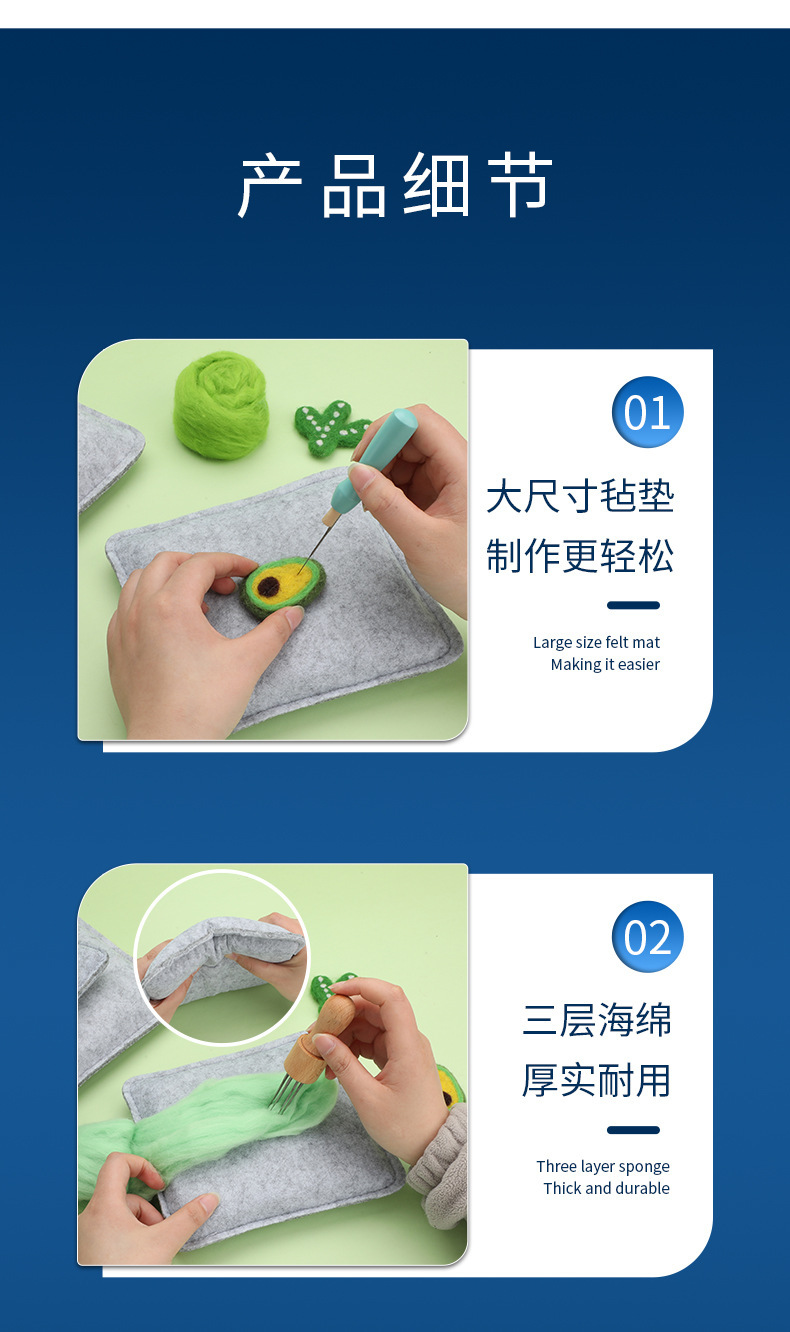 产品细节

01

大尺寸毡垫
制作更轻松

Large size felt mat
Making it easier

02

三层海绵
厚实耐用

Three layer sponge
Thick and durable