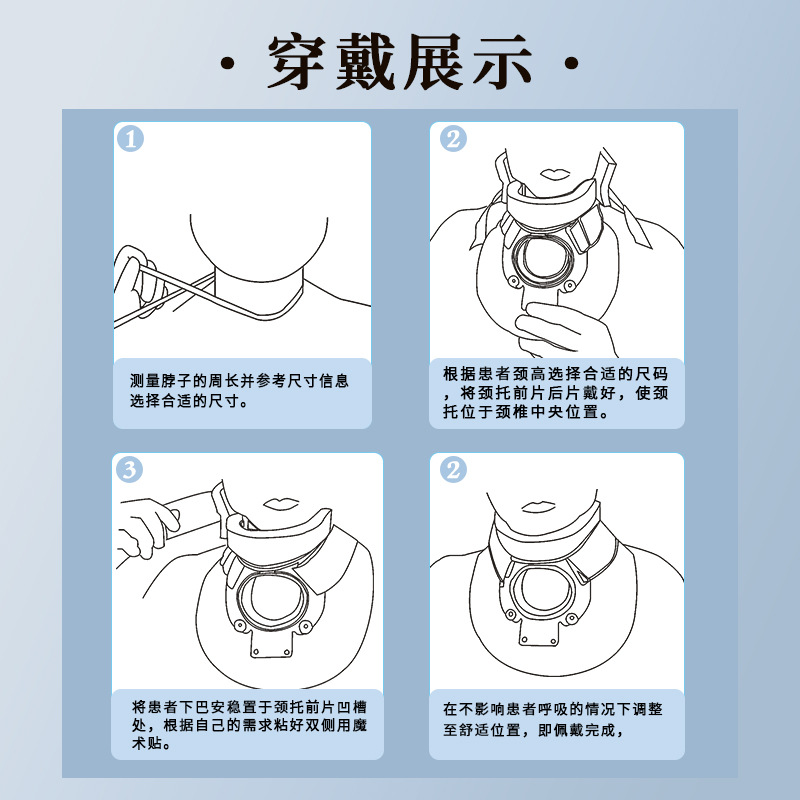 · 穿戴展示 ·

1

测量脖子的周长并参考尺寸信息选择合适的尺寸。

2

根据患者颈高选择合适的尺码，将颈托前片后片戴好，使颈托位于颈椎中央位置。

3

将患者下巴安稳置于颈托前片凹槽处，根据自己的需求粘好双侧用魔术贴。

2

在不影响患者呼吸的情况下调整至舒适位置，即佩戴完成，