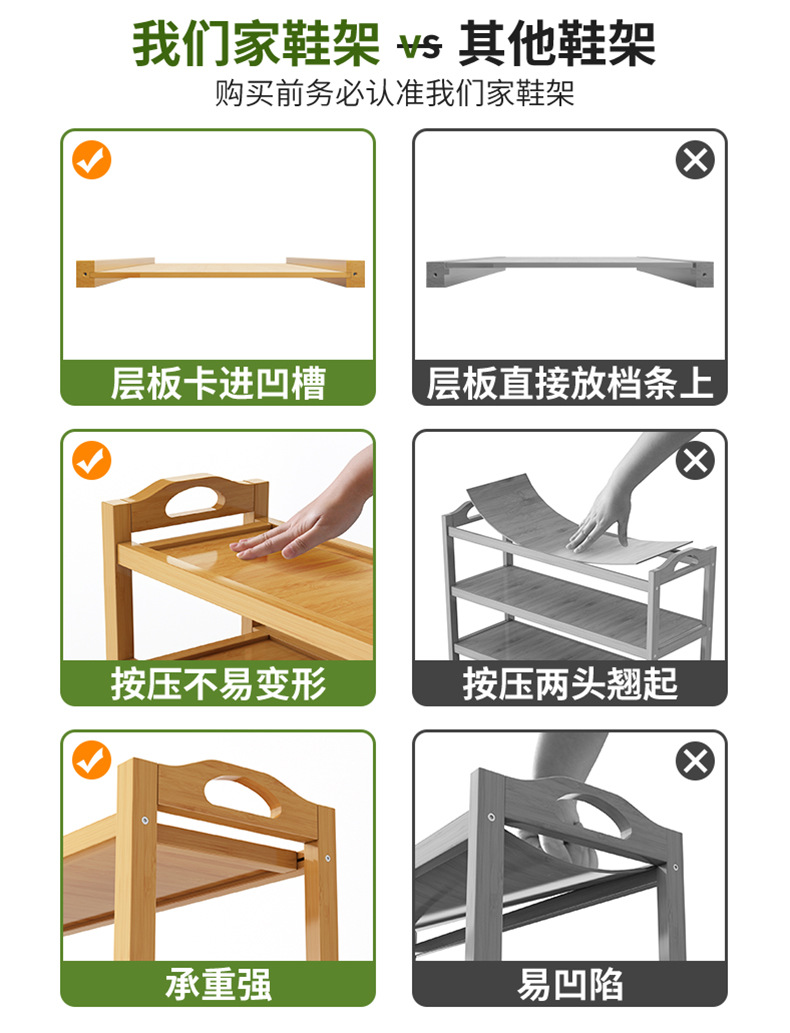 我们家鞋架 vs 其他鞋架

购买前务必认准我们家鞋架

层板卡进凹槽

层板直接放档条上

按压不易变形

按压两头翘起

承重强

易凹陷