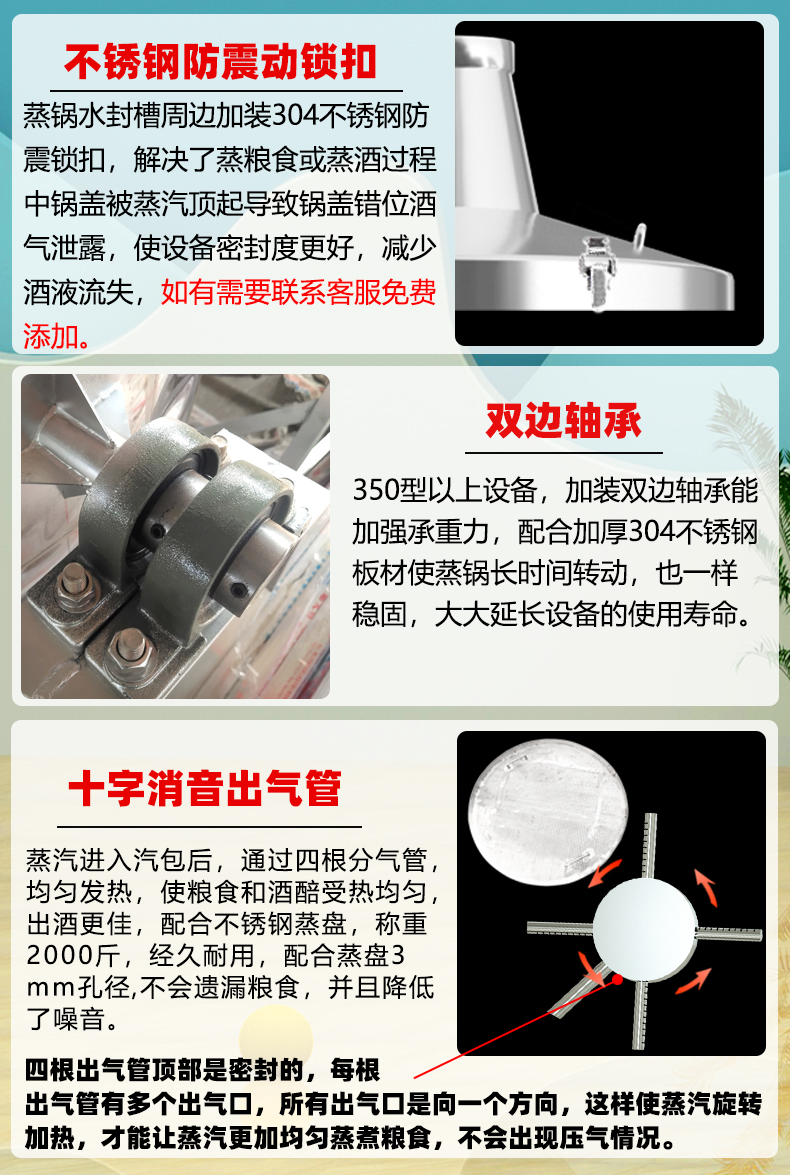 不锈钢防震动锁扣

蒸锅水封槽周边加装304不锈钢防震锁扣，解决了蒸粮食或蒸酒过程中锅盖被蒸汽顶起导致锅盖错位酒气泄露，使设备密封度更好，减少酒液流失，如有需要联系客服免费添加。

双边轴承

350型以上设备，加装双边轴承能加强承重力，配合加厚304不锈钢板材使蒸锅长时间转动，也一样稳固，大大延长设备的使用寿命。

十字消音出气管

蒸汽进入汽包后，通过四根分气管，均匀发热，使粮食和酒醅受热均匀，出酒更佳，配合不锈钢蒸盘，称重2000斤，经久耐用，配合蒸盘3mm孔径,不会遗漏粮食，并且降低了噪音。

四根出气管顶部是密封的，每根出气管有多个出气口，所有出气口是向一个方向，这样使蒸汽旋转加热，才能让蒸汽更加均匀蒸煮粮食，不会出现压气情况。