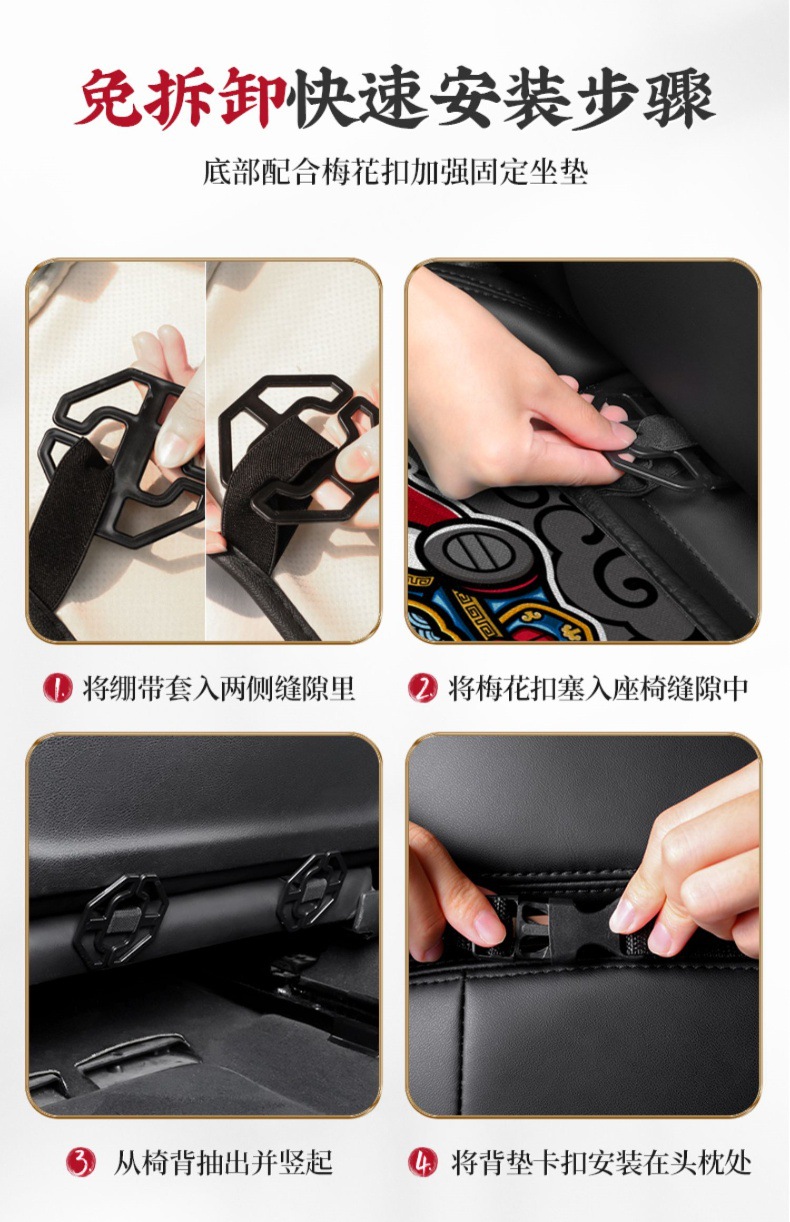 免拆卸快速安装步骤

底部配合梅花扣加强固定坐垫

1. 将绷带套入两侧缝隙里

2. 将梅花扣塞入座椅缝隙中

3. 从椅背抽出并竖起

4. 将背垫卡扣安装在头枕处