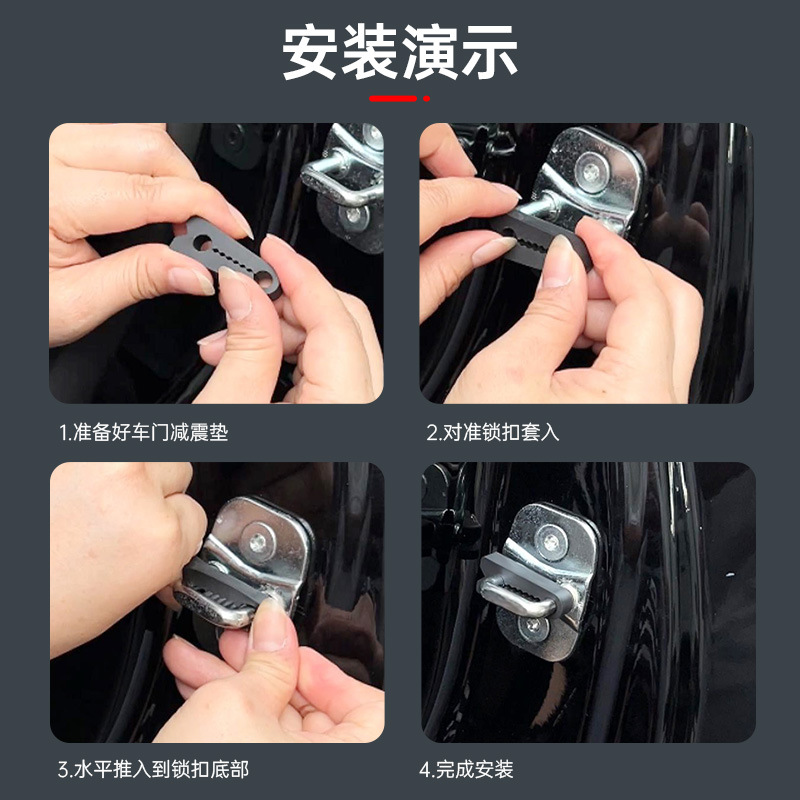 安装演示

1.准备好车门减震垫

2.对准锁扣套入

3.水平推入到锁扣底部

4.完成安装