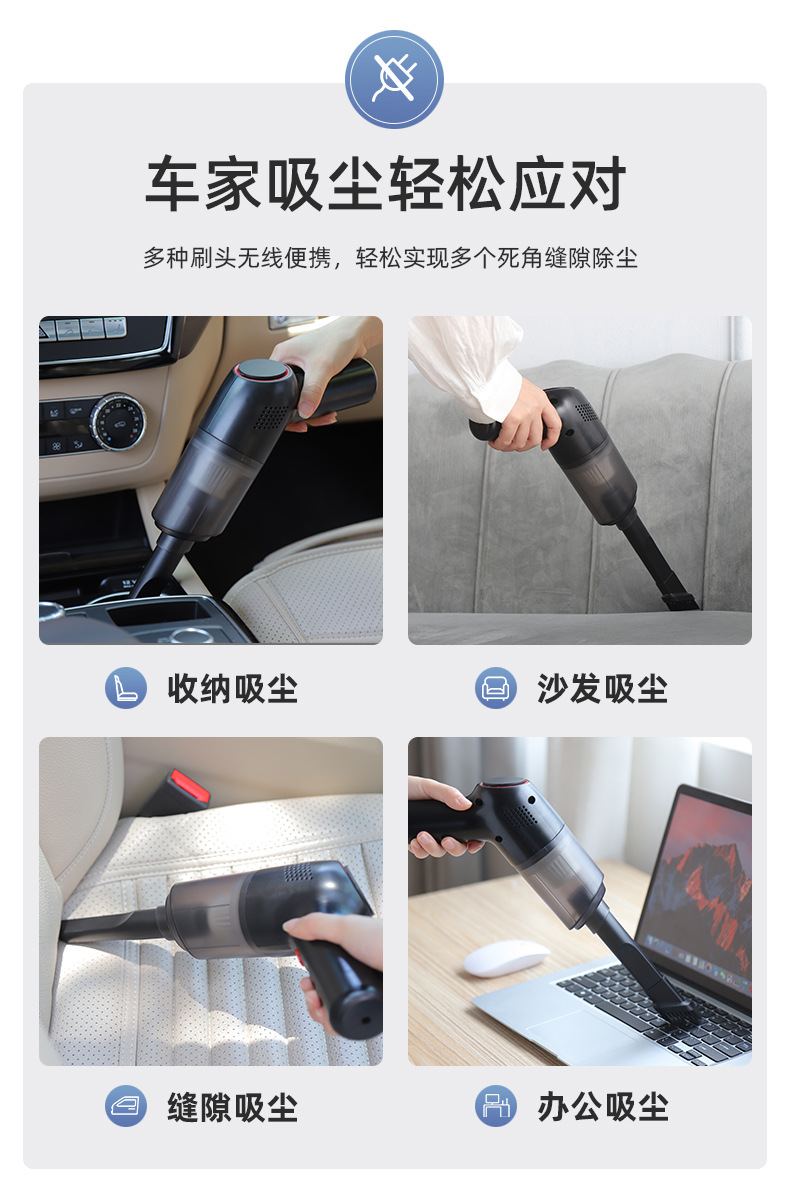 车家吸尘轻松应对

多种刷头无线便携，轻松实现多个死角缝隙除尘

收纳吸尘

沙发吸尘

缝隙吸尘

办公吸尘