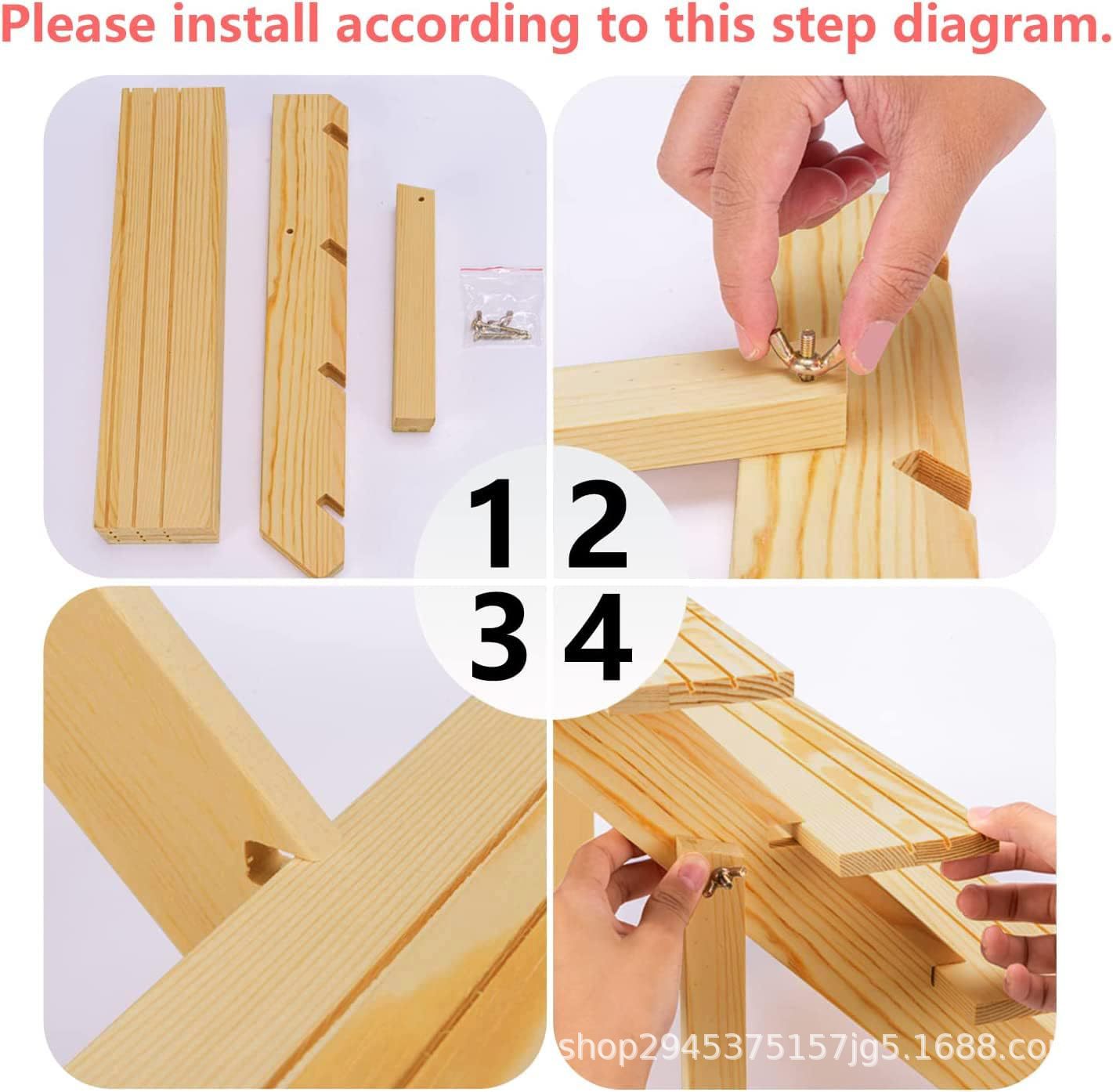 Please install according to this step diagram.

1 2
3 4

shop2945375157jg5.1688.co