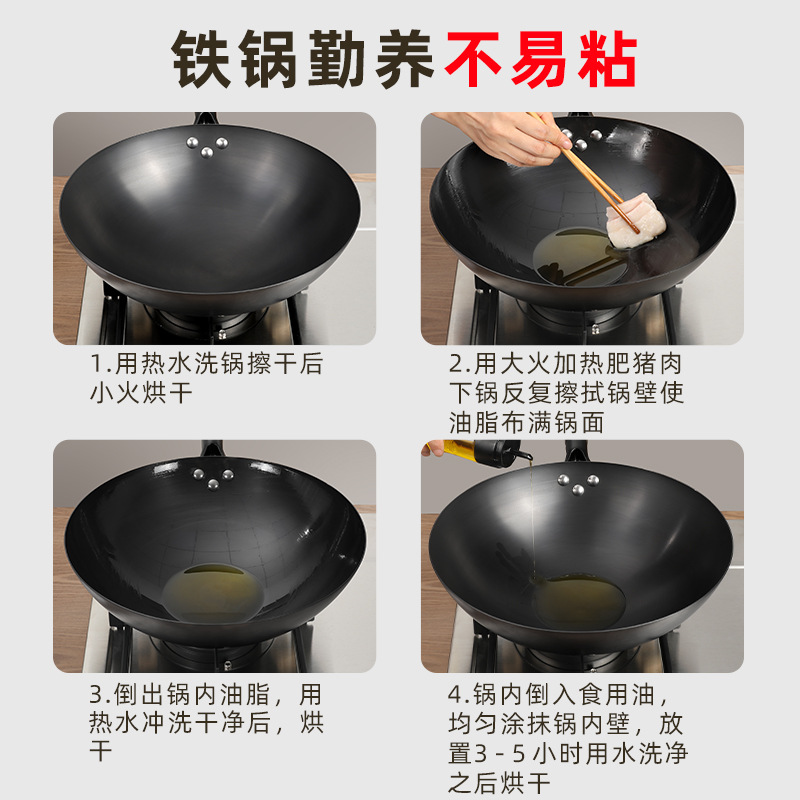 铁锅勤养不易粘

1.用热水洗锅擦干后小火烘干

2.用大火加热肥猪肉下锅反复擦拭锅壁使油脂布满锅面

3.倒出锅内油脂，用热水冲洗干净后，烘干

4.锅内倒入食用油，均匀涂抹锅内壁，放置3 - 5 小时用水洗净之后烘干