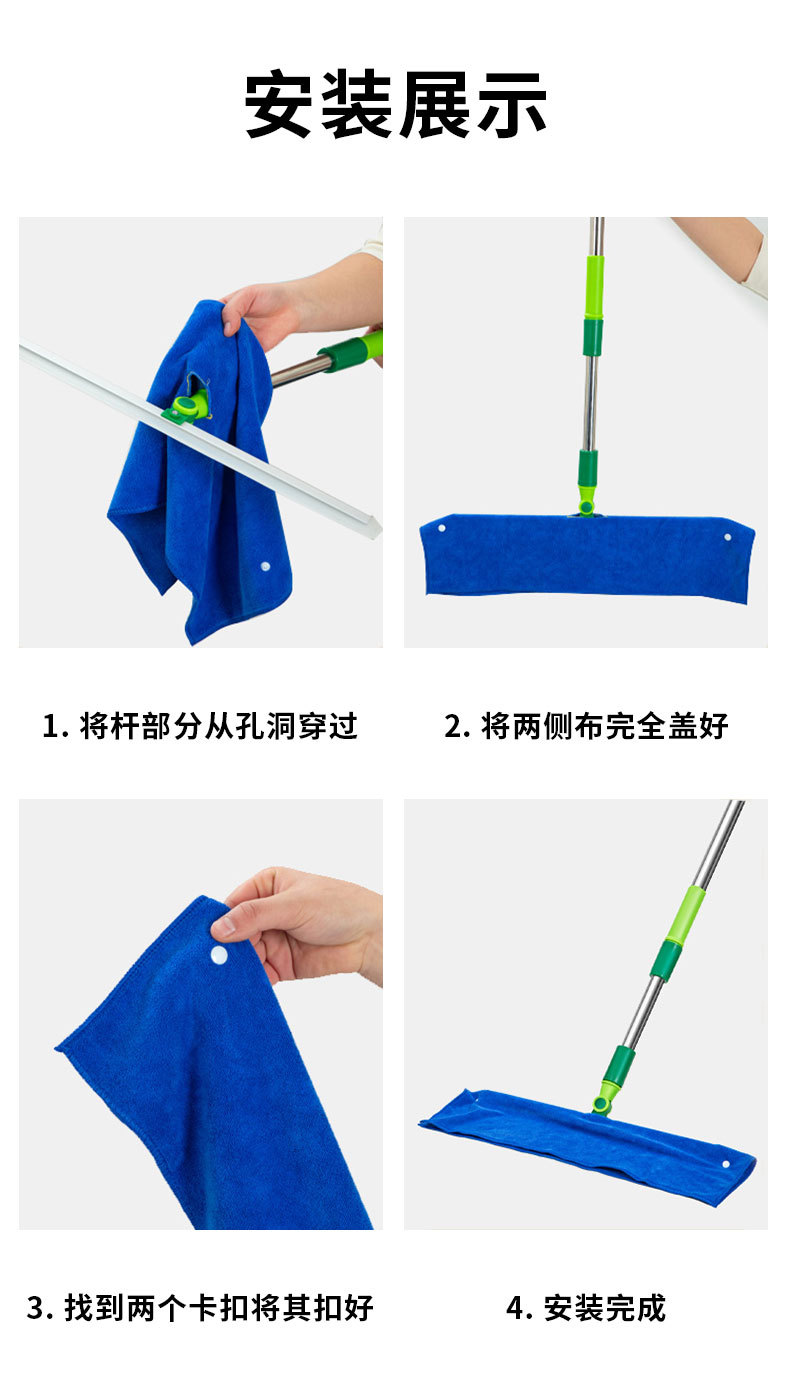 安装展示

1. 将杆部分从孔洞穿过

2. 将两侧布完全盖好

3. 找到两个卡扣将其扣好

4. 安装完成