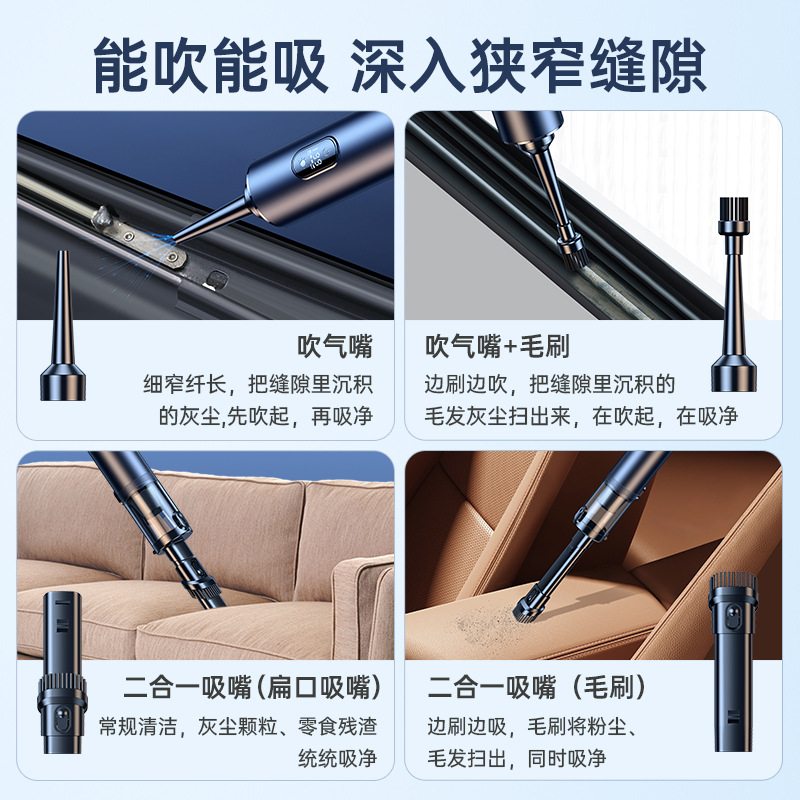 能吹能吸 深入狭窄缝隙

吹气嘴
细窄纤长，把缝隙里沉积的灰尘,先吹起，再吸净

吹气嘴+毛刷
边刷边吹，把缝隙里沉积的毛发灰尘扫出来，在吹起，在吸净

二合一吸嘴（扁口吸嘴）
常规清洁，灰尘颗粒、零食残渣统统吸净

二合一吸嘴（毛刷）
边刷边吸，毛刷将粉尘、毛发扫出，同时吸净