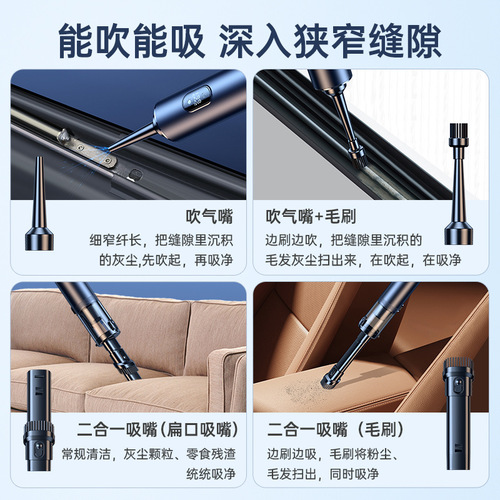 能吹能吸 深入狭窄缝隙

吹气嘴
细窄纤长，把缝隙里沉积的灰尘,先吹起，再吸净

吹气嘴+毛刷
边刷边吹，把缝隙里沉积的毛发灰尘扫出来，在吹起，在吸净

二合一吸嘴(扁口吸嘴)
常规清洁，灰尘颗粒、零食残渣统统吸净

二合一吸嘴（毛刷）
边刷边吸，毛刷将粉尘、毛发扫出，同时吸净