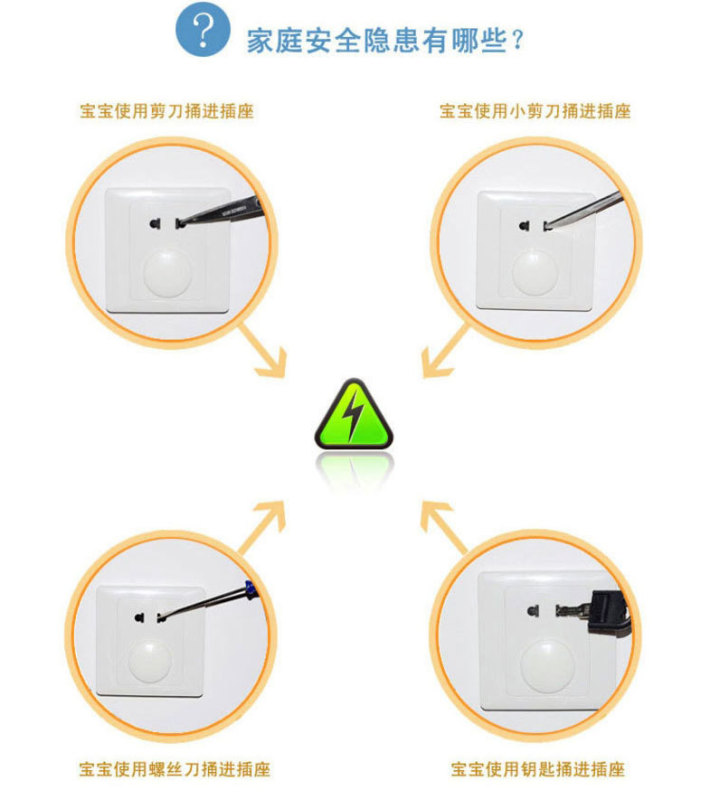 ?

家庭安全隐患有哪些？

宝宝使用剪刀捅进插座

宝宝使用小剪刀捅进插座

宝宝使用螺丝刀捅进插座

宝宝使用钥匙捅进插座