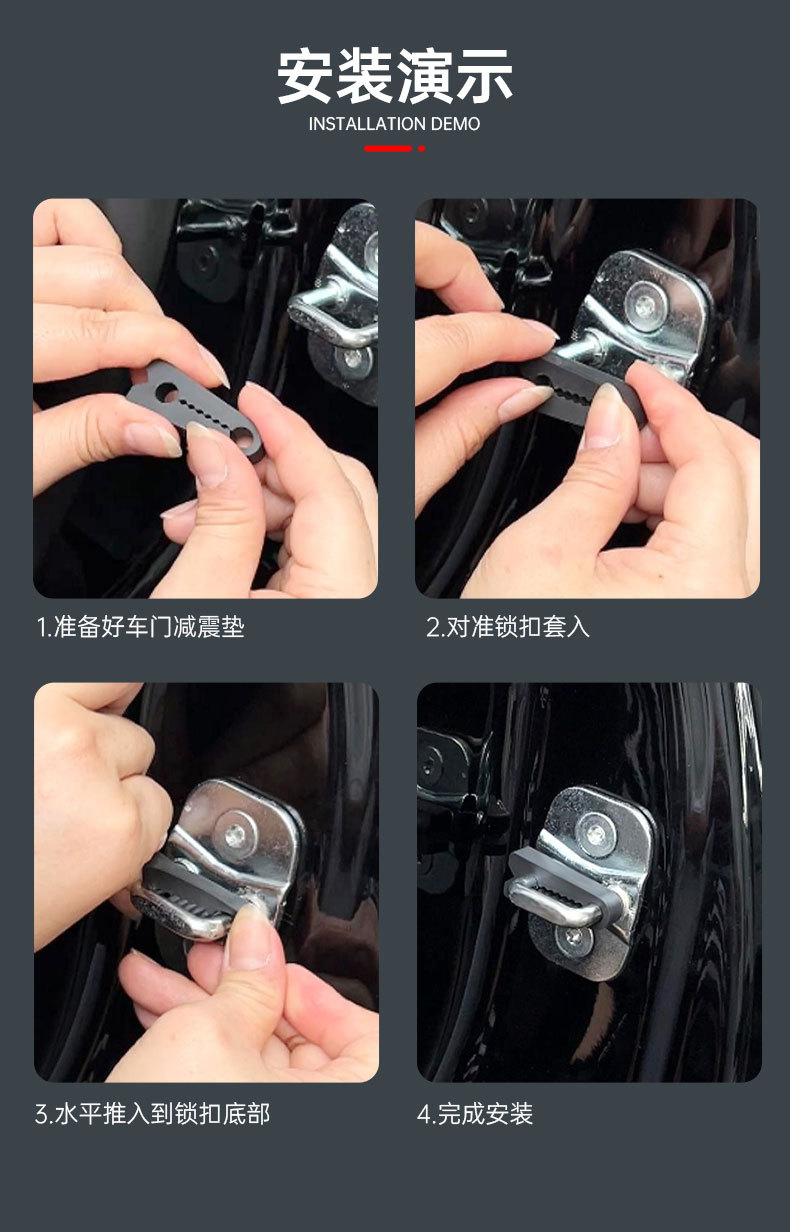 安装演示
INSTALLATION DEMO

1.准备好车门减震垫

2.对准锁扣套入

3.水平推入到锁扣底部

4.完成安装