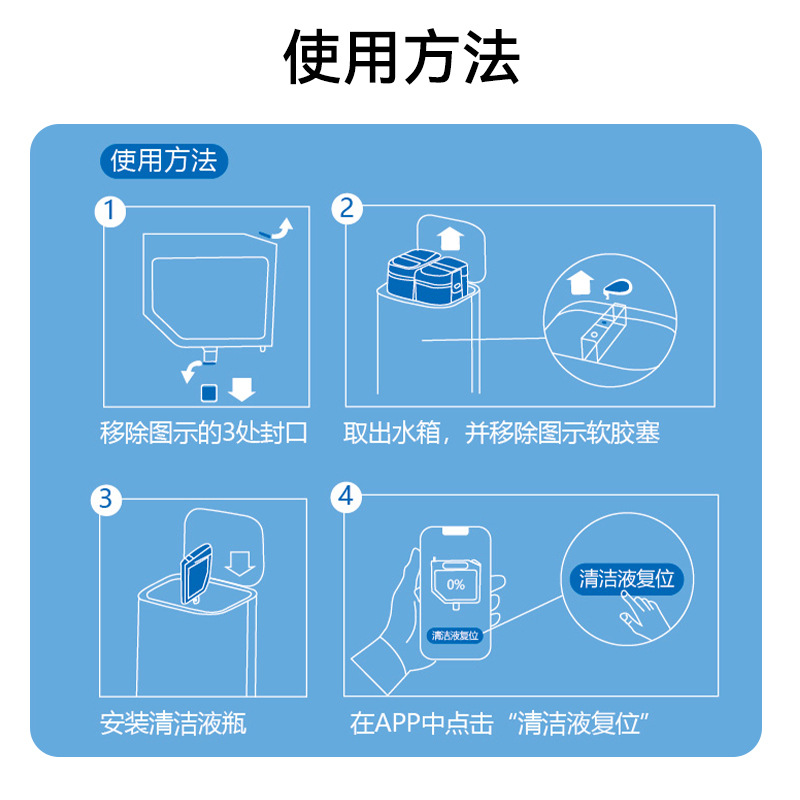 使用方法

使用方法

1

移除图示的3处封口

2

取出水箱，并移除图示软胶塞

3

安装清洁液瓶

4

0%

清洁液复位

清洁液复位

在APP中点击“清洁液复位”