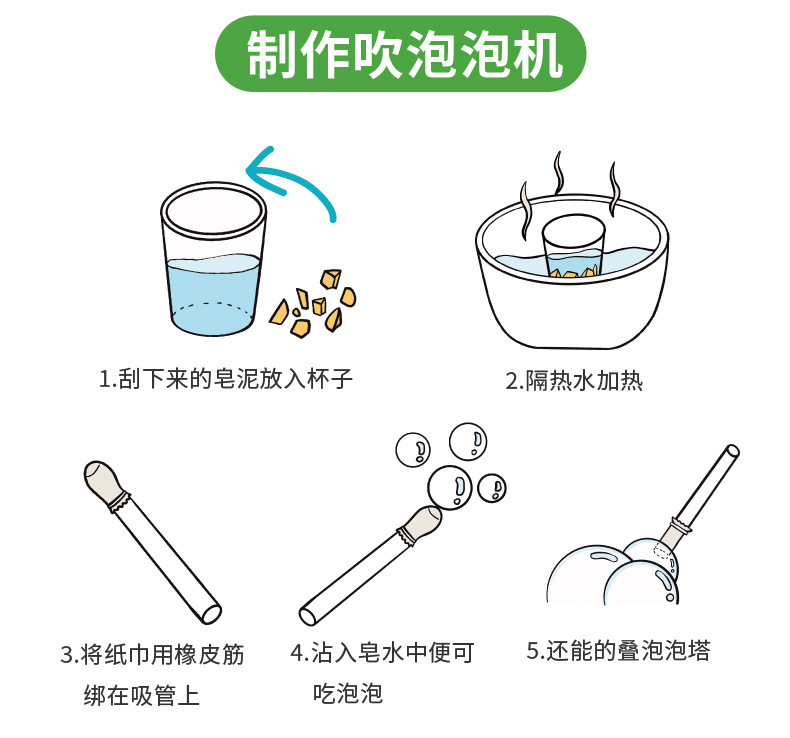 制作吹泡泡机

1.刮下来的皂泥放入杯子

2.隔热水加热

3.将纸巾用橡皮筋绑在吸管上

4.沾入皂水中便可吃泡泡

5.还能的叠泡泡塔