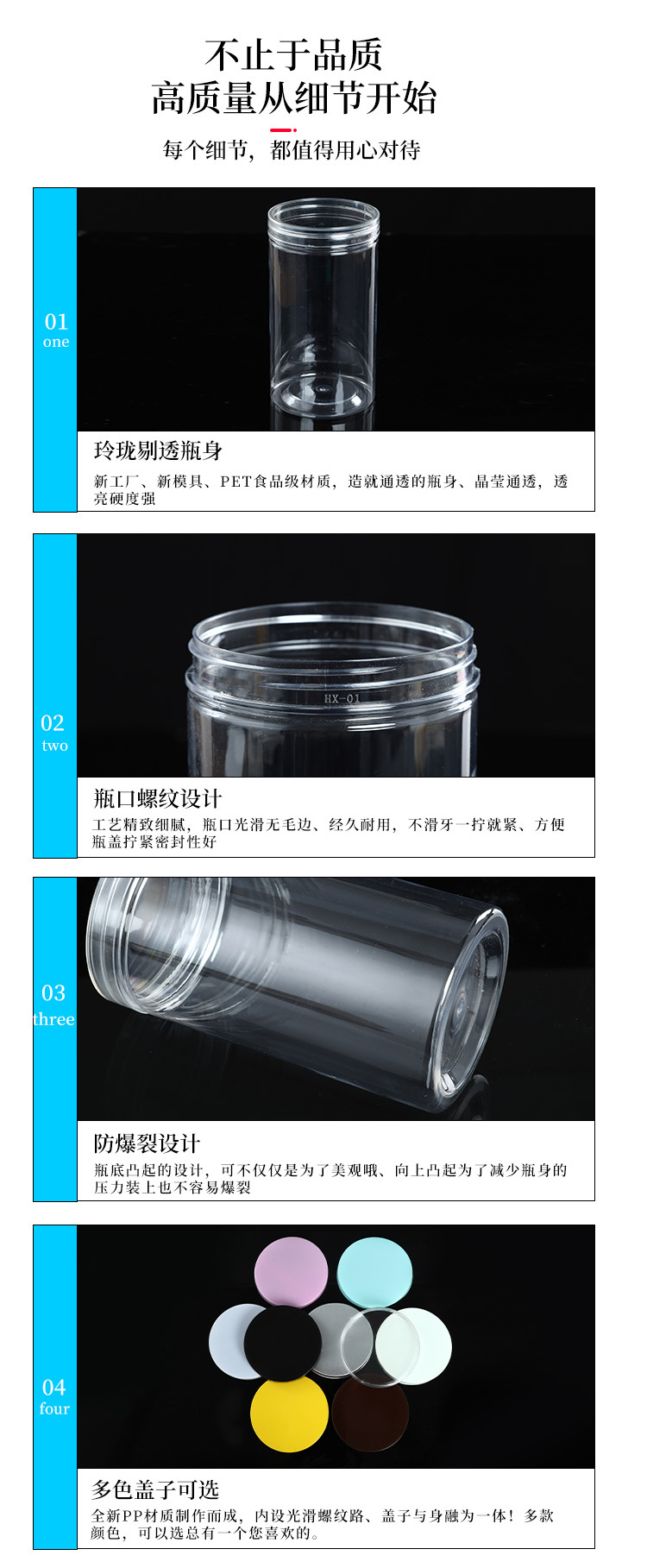 不止于品质
高质量从细节开始

每个细节，都值得用心对待

01
one

玲珑剔透瓶身

新工厂、新模具、PET食品级材质，造就通透的瓶身、晶莹通透，透亮硬度强

02
two

HX-01

瓶口螺纹设计

工艺精致细腻，瓶口光滑无毛边、经久耐用，不滑牙一拧就紧、方便瓶盖拧紧密封性好

03
three

防爆裂设计

瓶底凸起的设计，可不仅仅是为了美观哦、向上凸起为了减少瓶身的压力装上也不容易爆裂

04
four

多色盖子可选

全新PP材质制作而成，内设光滑螺纹路、盖子与身融为一体！多款颜色，可以选总有一个您喜欢的。