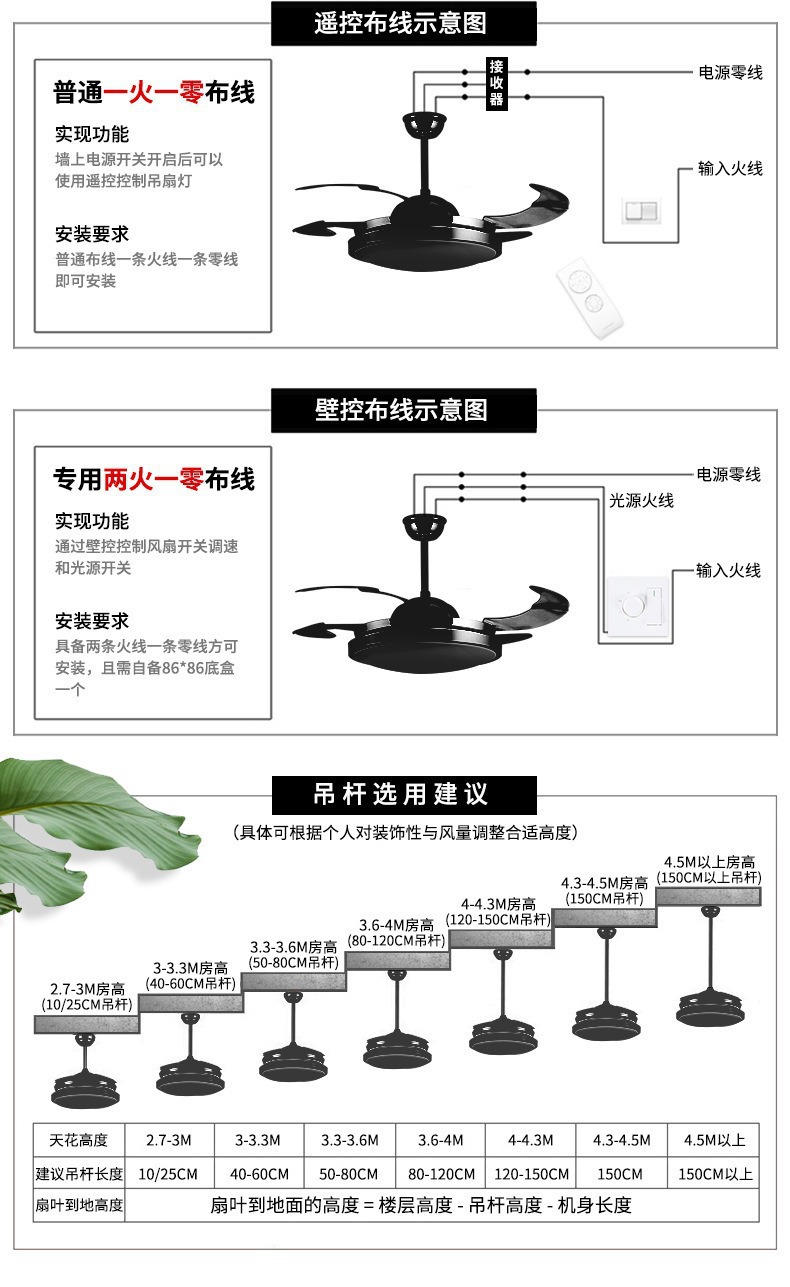 遥控布线示意图

普通一火一零布线

实现功能
墙上电源开关开启后可以使用遥控控制吊扇灯

安装要求
普通布线一条火线一条零线即可安装

接收器

电源零线

输入火线

壁控布线示意图

专用两火一零布线

实现功能
通过壁控控制风扇开关调速和光源开关

安装要求
具备两条火线一条零线方可安装，且需自备86*86底盒一个

电源零线

光源火线

输入火线

吊杆选用建议

（具体可根据个人对装饰性与风量调整合适高度）

2.7-3M房高 (10/25CM吊杆)

3-3.3M房高 (40-60CM吊杆)

3.3-3.6M房高 (50-80CM吊杆)

3.6-4M房高 (80-120CM吊杆)

4-4.3M房高 (120-150CM吊杆)

4.3-4.5M房高 (150CM吊杆)

4.5M以上房高 (150CM以上吊杆)

| 天花高度 | 2.7-3M | 3-3.3M | 3.3-3.6M | 3.6-4M | 4-4.3M | 4.3-4.5M | 4.5M以上 |
|---|---|---|---|---|---|---|---|
| 建议吊杆长度 | 10/25CM | 40-60CM | 50-80CM | 80-120CM | 120-150CM | 150CM | 150CM以上 |
| 扇叶到地高度 | 扇叶到地面的高度 = 楼层高度 - 吊杆高度 - 机身长度 | | | | | | |